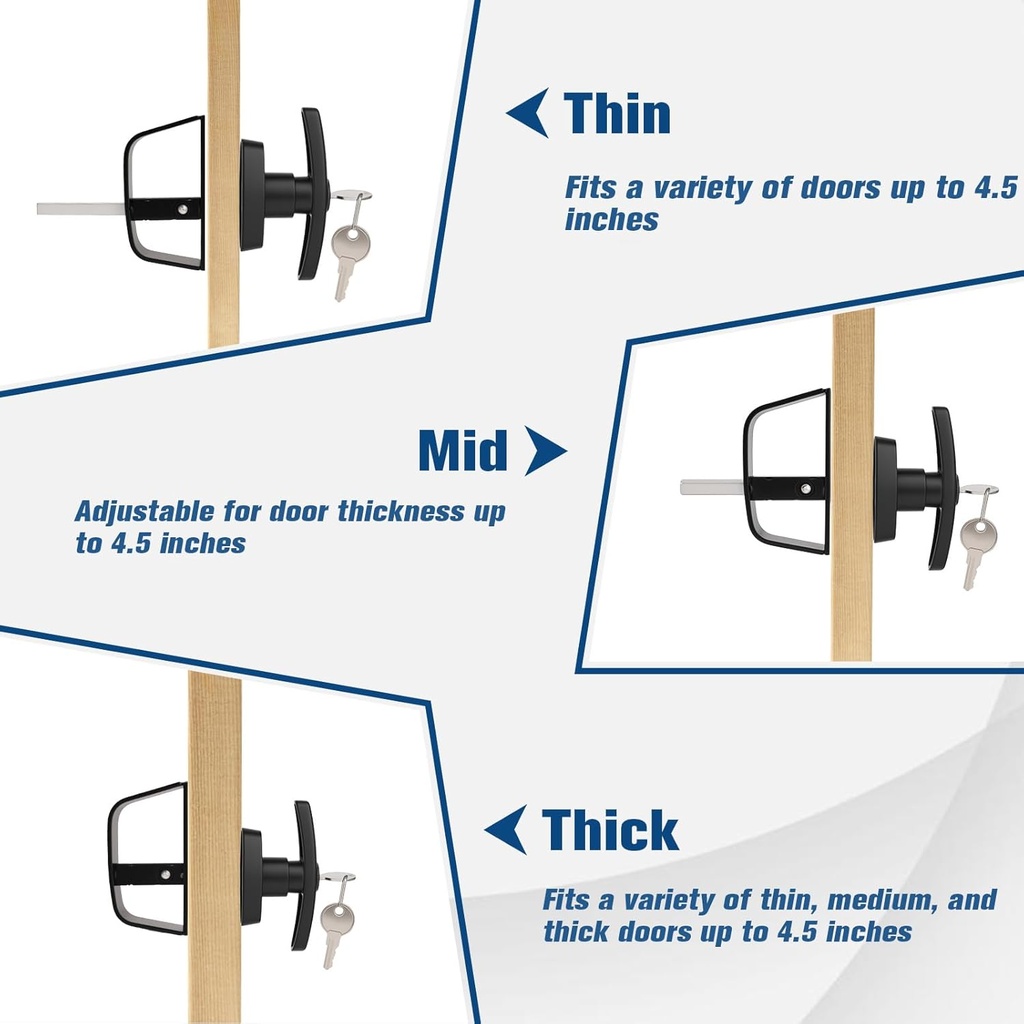 Thin

Fits a variety of doors up to 4.5 inches

Mid

Adjustable for door thickness up to 4.5 inches

Thick

Fits a variety of thin, medium, and thick doors up to 4.5 inches