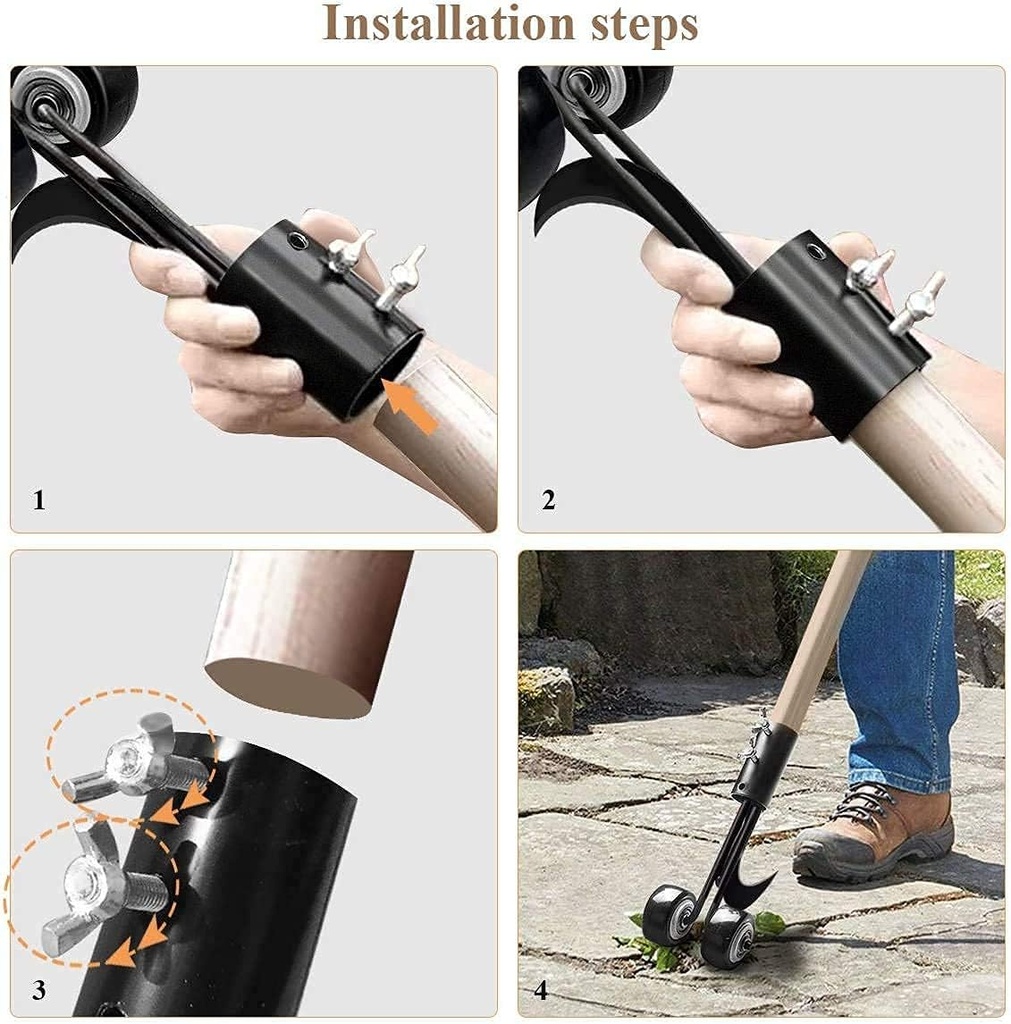 Installation steps

1

2

3

4