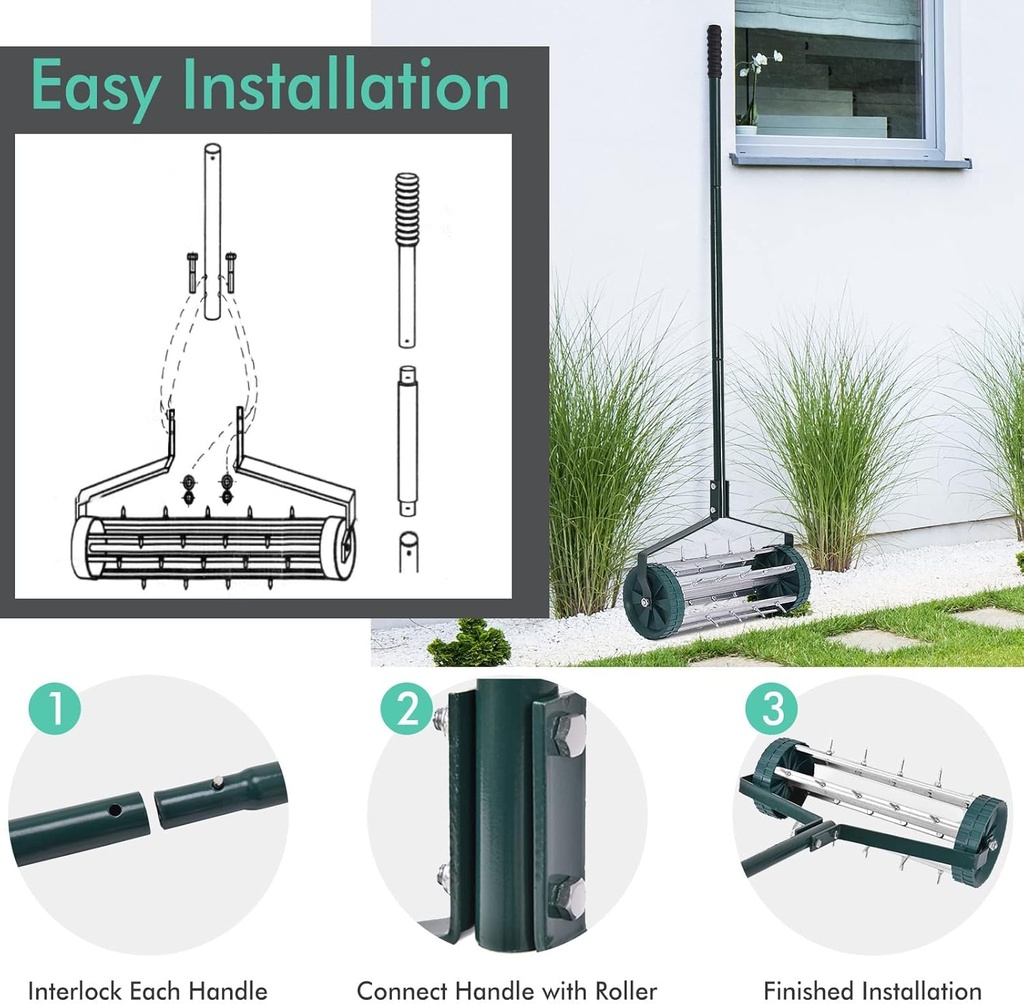 Easy Installation

1

Interlock Each Handle

2

Connect Handle with Roller

3

Finished Installation