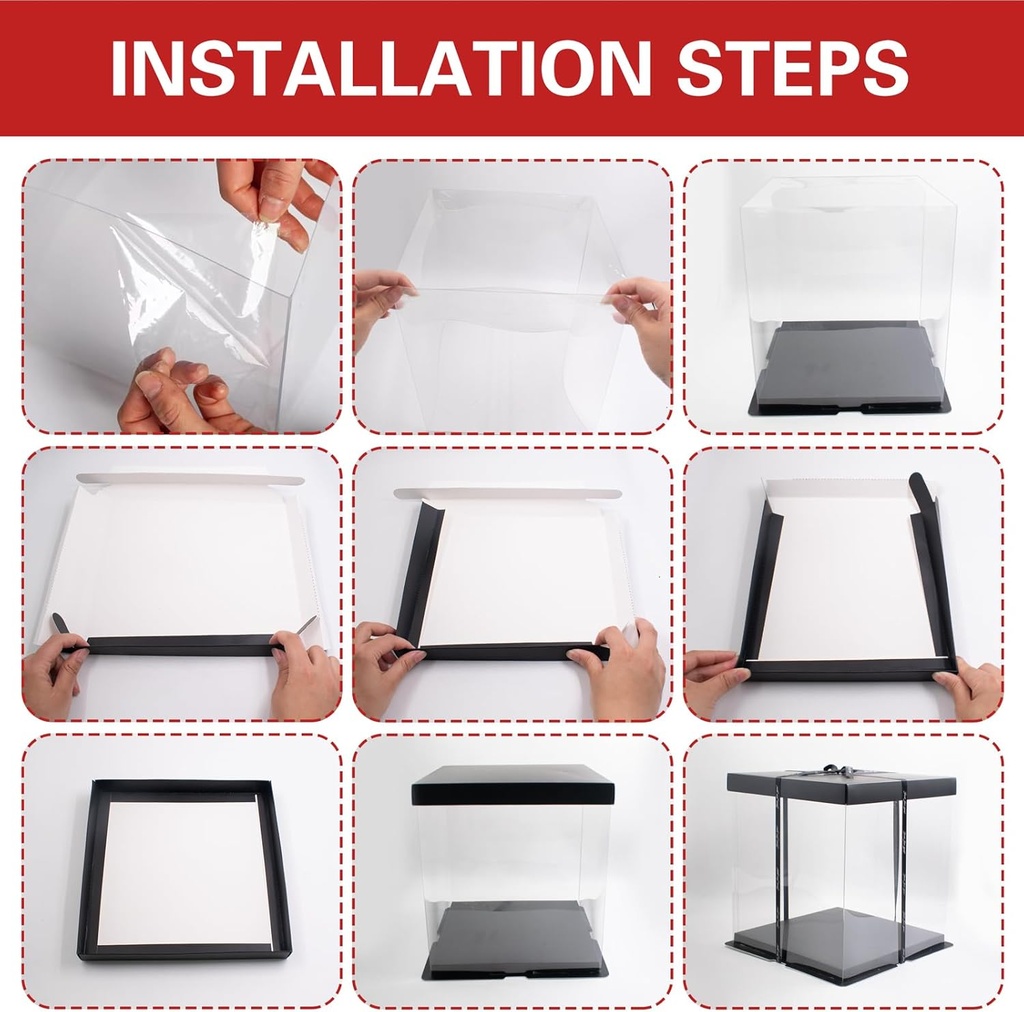 INSTALLATION STEPS