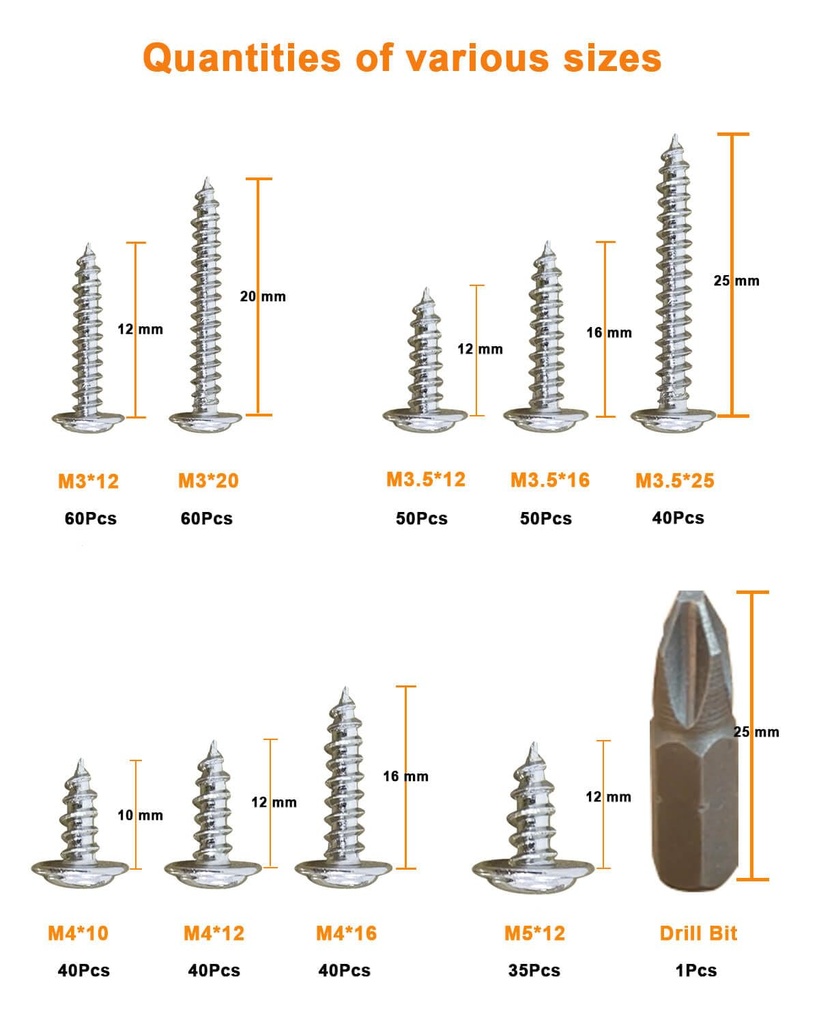 Quantities of various sizes

12 mm
20 mm
12 mm
16 mm
25 mm

M3*12
60Pcs

M3*20
60Pcs

M3.5*12
50Pcs

M3.5*16
50Pcs

M3.5*25
40Pcs

10 mm
12 mm
16 mm
12 mm
25 mm

M4*10
40Pcs

M4*12
40Pcs

M4*16
40Pcs

M5*12
35Pcs

Drill Bit
1Pcs