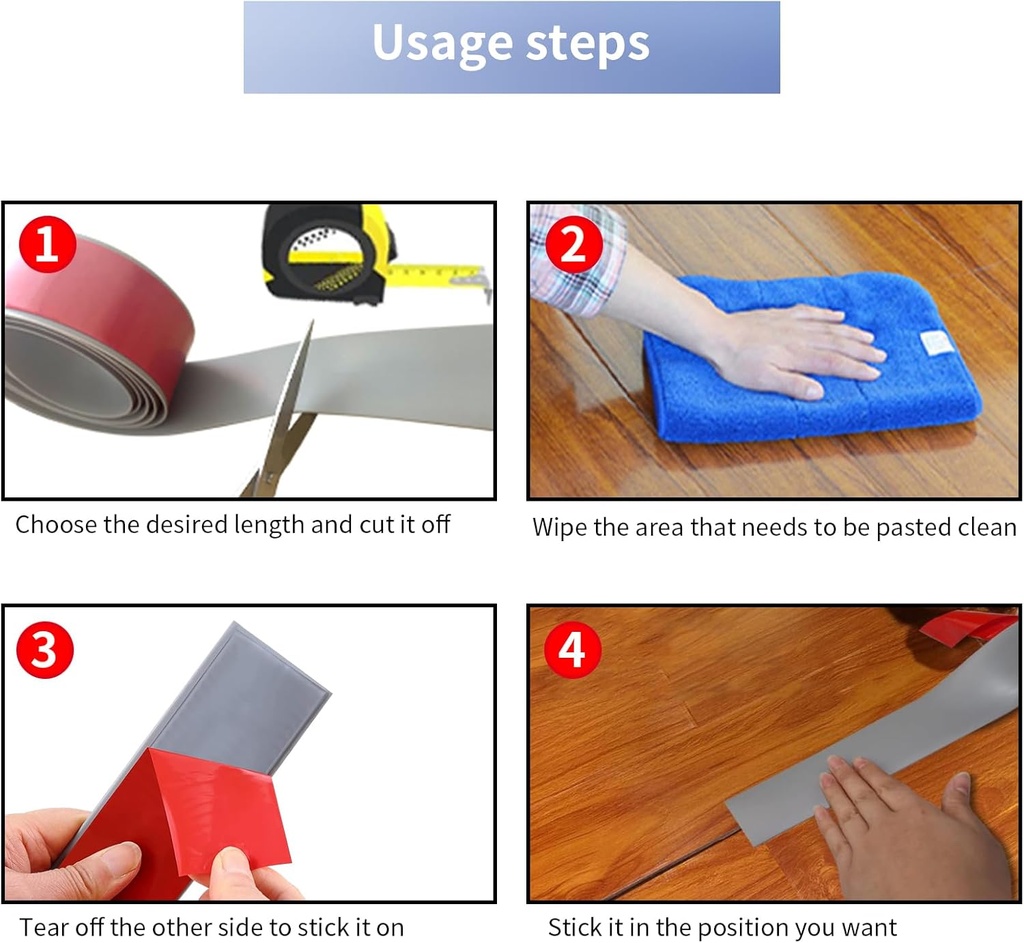 Usage steps

1

Choose the desired length and cut it off

2

Wipe the area that needs to be pasted clean

3

Tear off the other side to stick it on

4

Stick it in the position you want