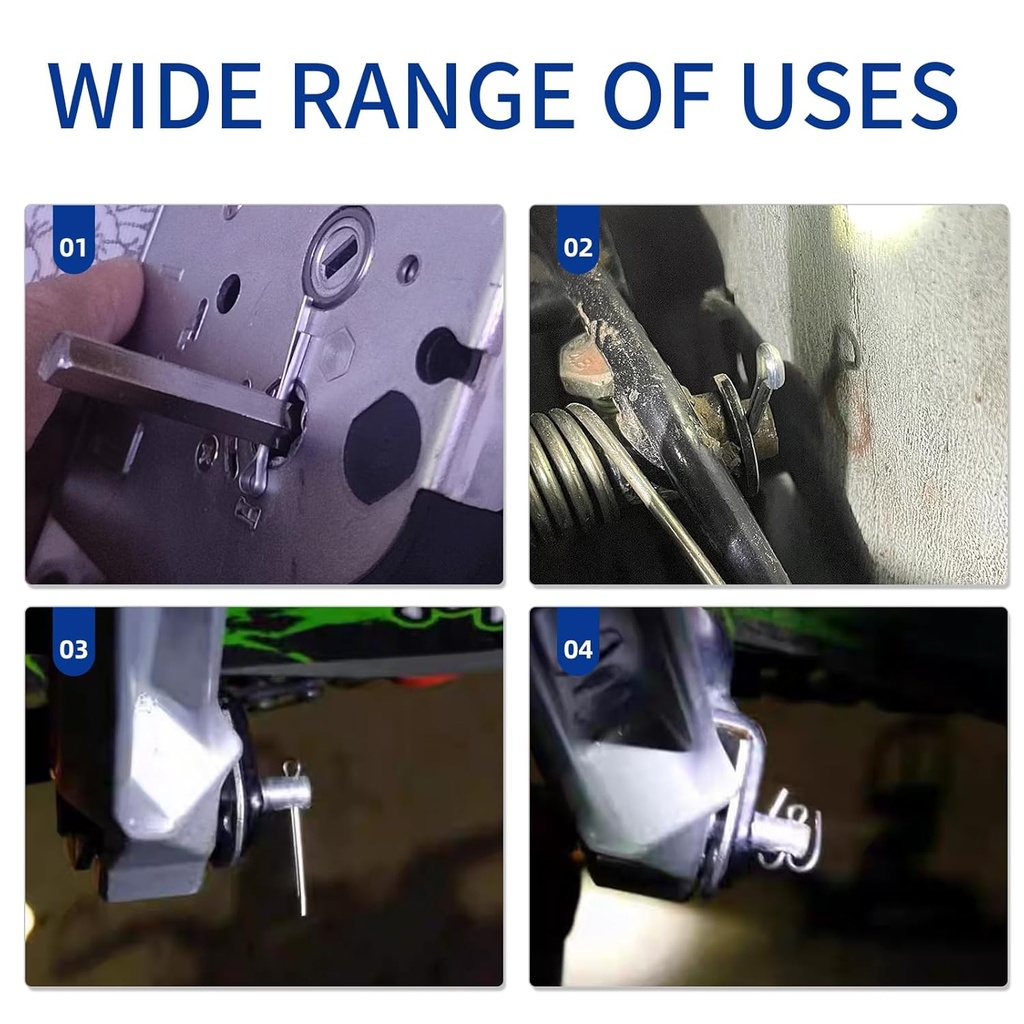 WIDE RANGE OF USES

01

02

03

04