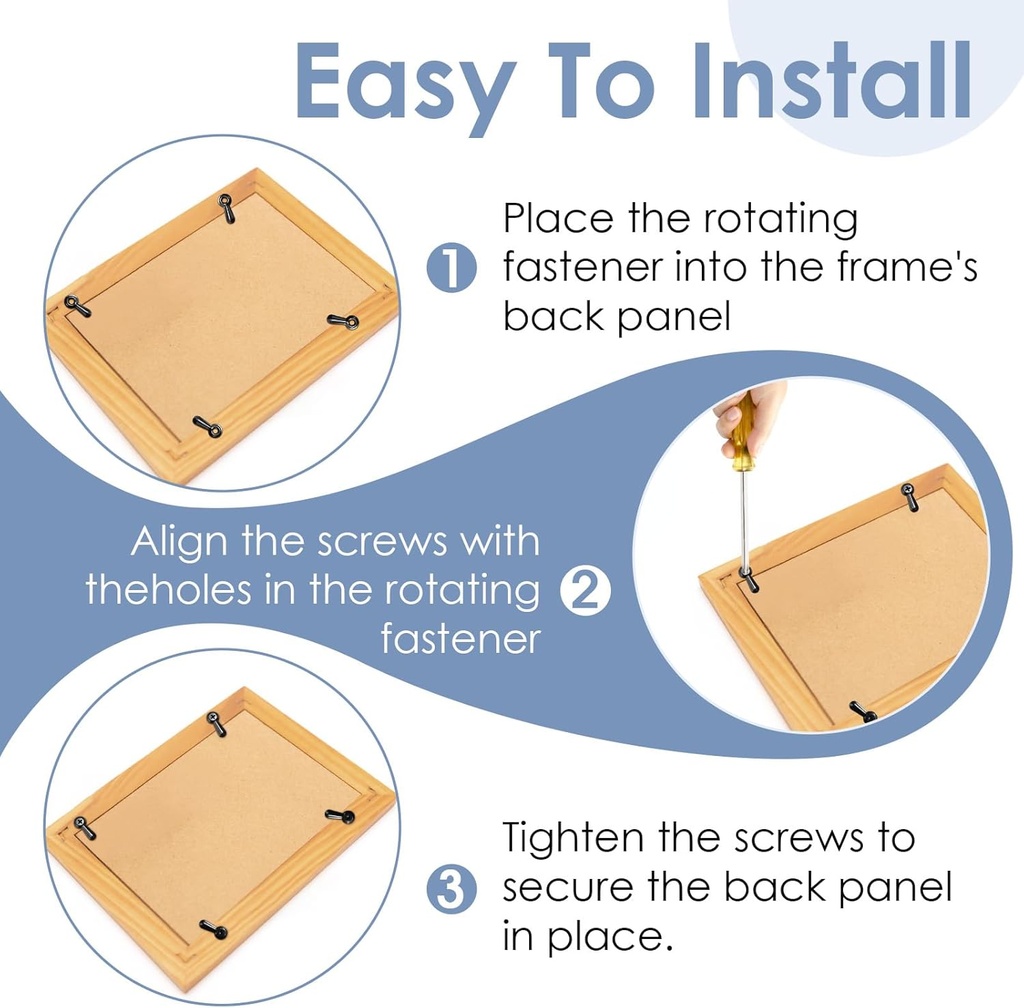 Easy To Install

1 Place the rotating fastener into the frame's back panel

Align the screws with theholes in the rotating fastener 2

3 Tighten the screws to secure the back panel in place.