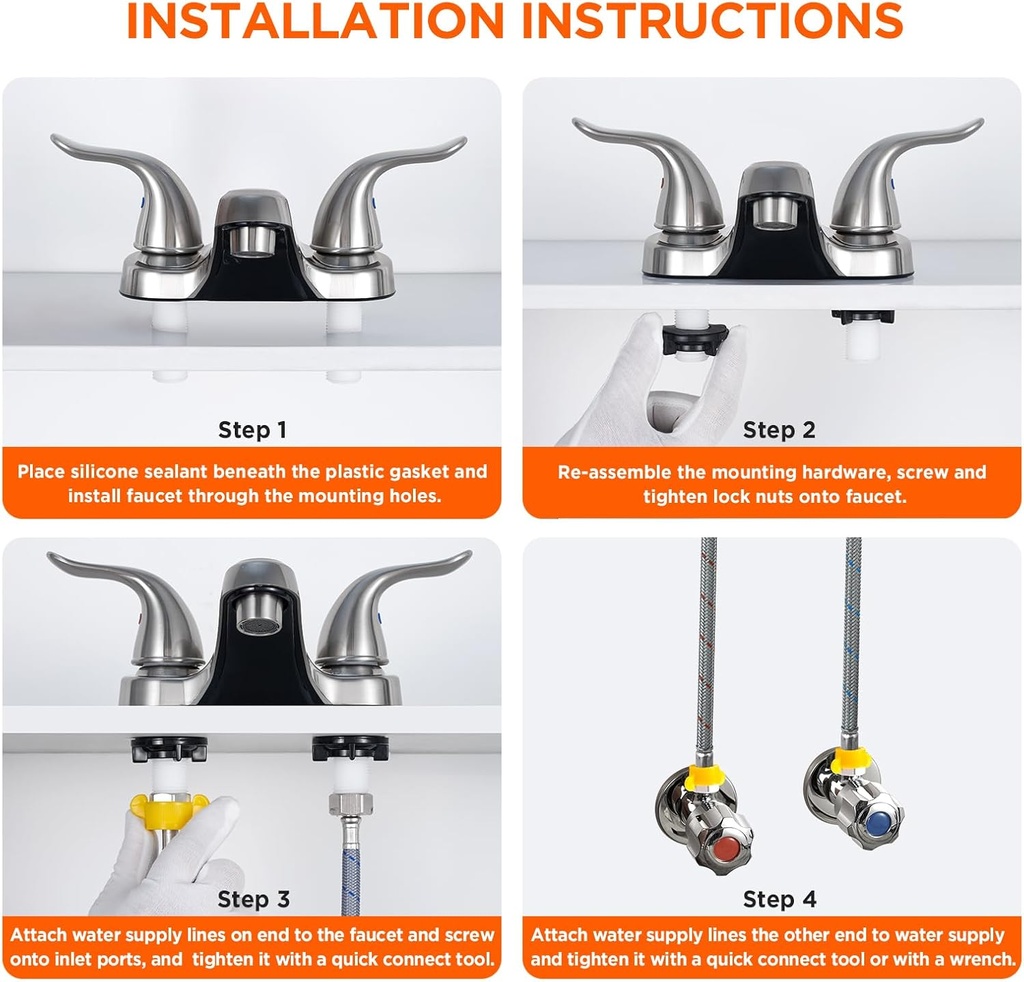 INSTALLATION INSTRUCTIONS

Step 1

Place silicone sealant beneath the plastic gasket and install faucet through the mounting holes.

Step 2

Re-assemble the mounting hardware, screw and tighten lock nuts onto faucet.

Step 3

Attach water supply lines on end to the faucet and screw onto inlet ports, and tighten it with a quick connect tool.

Step 4

Attach water supply lines the other end to water supply and tighten it with a quick connect tool or with a wrench.