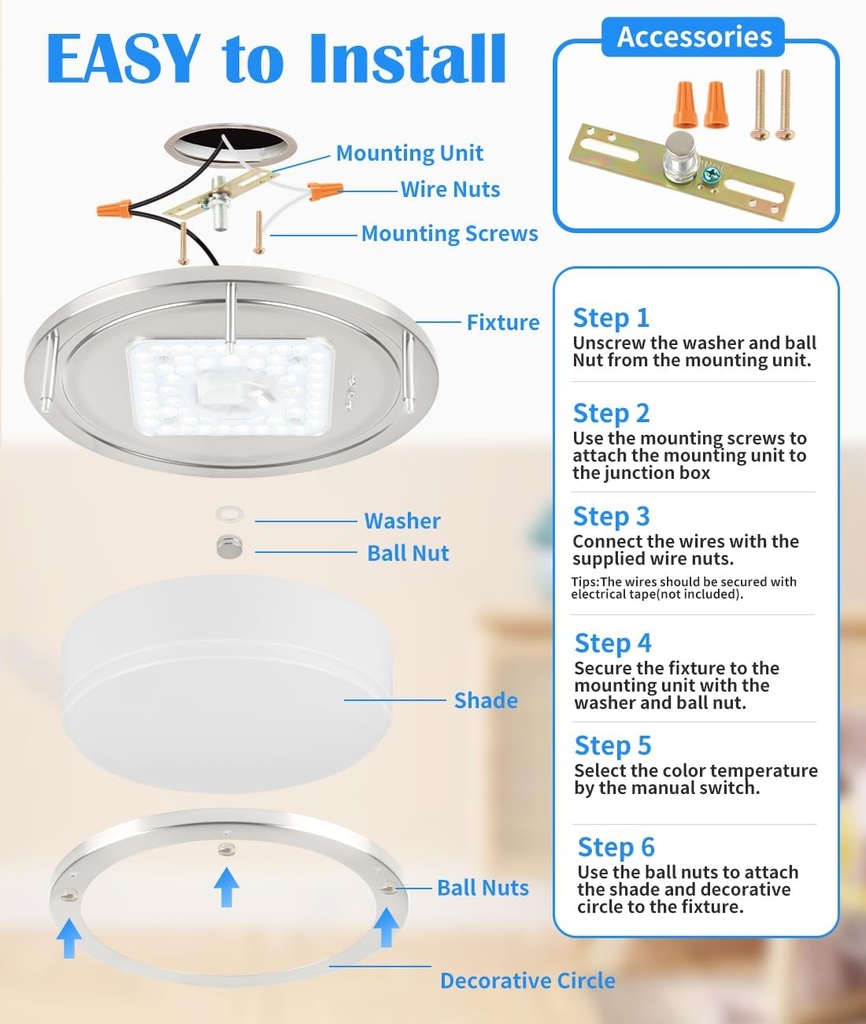 EASY to Install

Accessories

Mounting Unit
Wire Nuts
Mounting Screws
Fixture
Washer
Ball Nut
Shade
Ball Nuts
Decorative Circle

Step 1
Unscrew the washer and ball Nut from the mounting unit.

Step 2
Use the mounting screws to attach the mounting unit to the junction box

Step 3
Connect the wires with the supplied wire nuts.
Tips:The wires should be secured with electrical tape(not included).

Step 4
Secure the fixture to the mounting unit with the washer and ball nut.

Step 5
Select the color temperature by the manual switch.

Step 6
Use the ball nuts to attach the shade and decorative circle to the fixture.