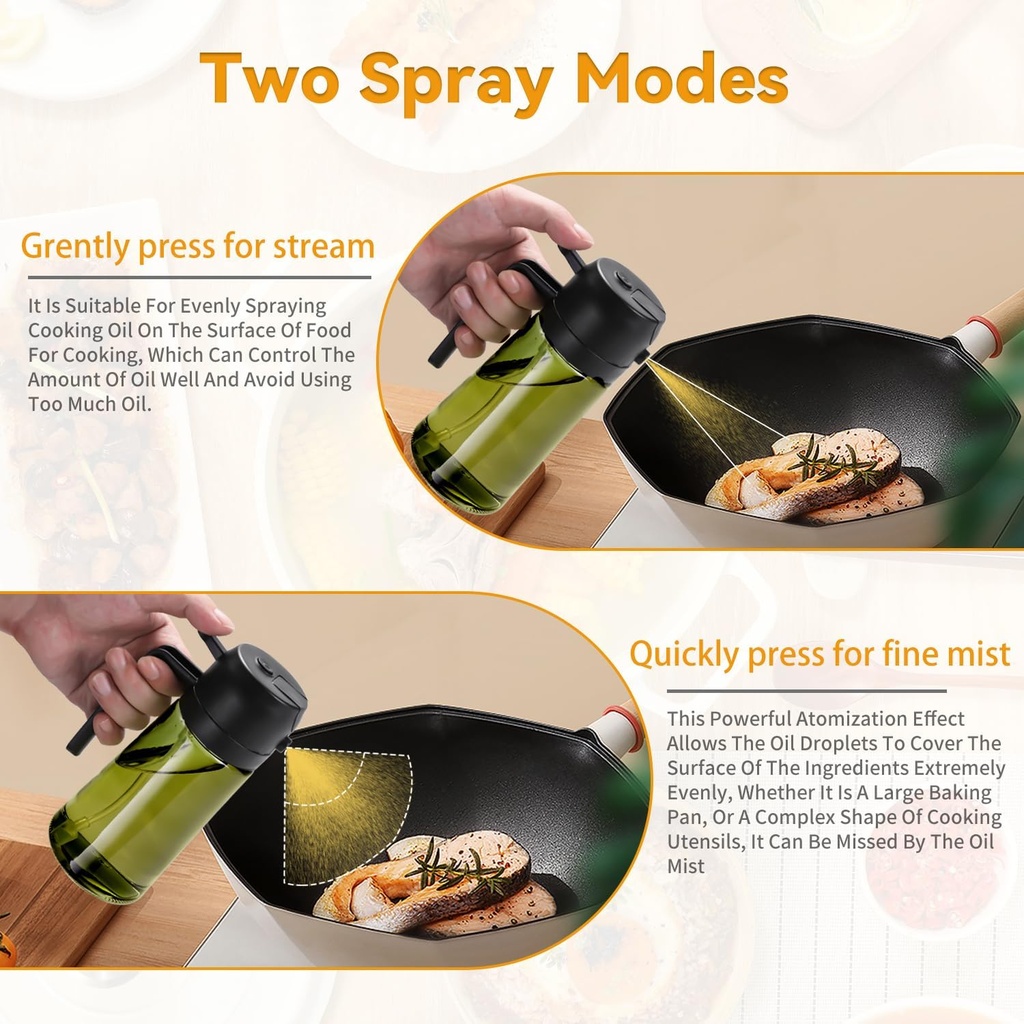 Two Spray Modes

Grently press for stream

It Is Suitable For Evenly Spraying Cooking Oil On The Surface Of Food For Cooking, Which Can Control The Amount Of Oil Well And Avoid Using Too Much Oil.

Quickly press for fine mist

This Powerful Atomization Effect Allows The Oil Droplets To Cover The Surface Of The Ingredients Extremely Evenly, Whether It Is A Large Baking Pan, Or A Complex Shape Of Cooking Utensils, It Can Be Missed By The Oil Mist