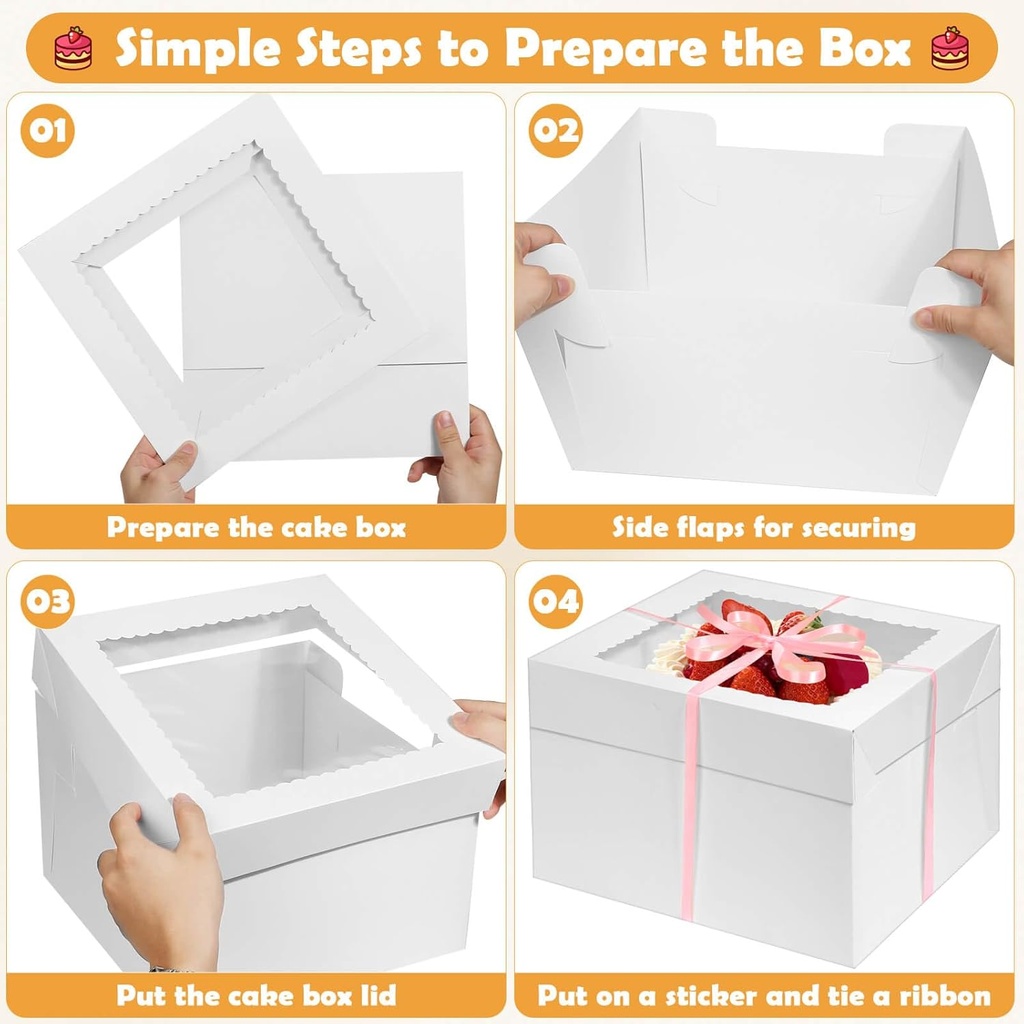 Simple Steps to Prepare the Box

01

Prepare the cake box

02

Side flaps for securing

03

Put the cake box lid

04

Put on a sticker and tie a ribbon