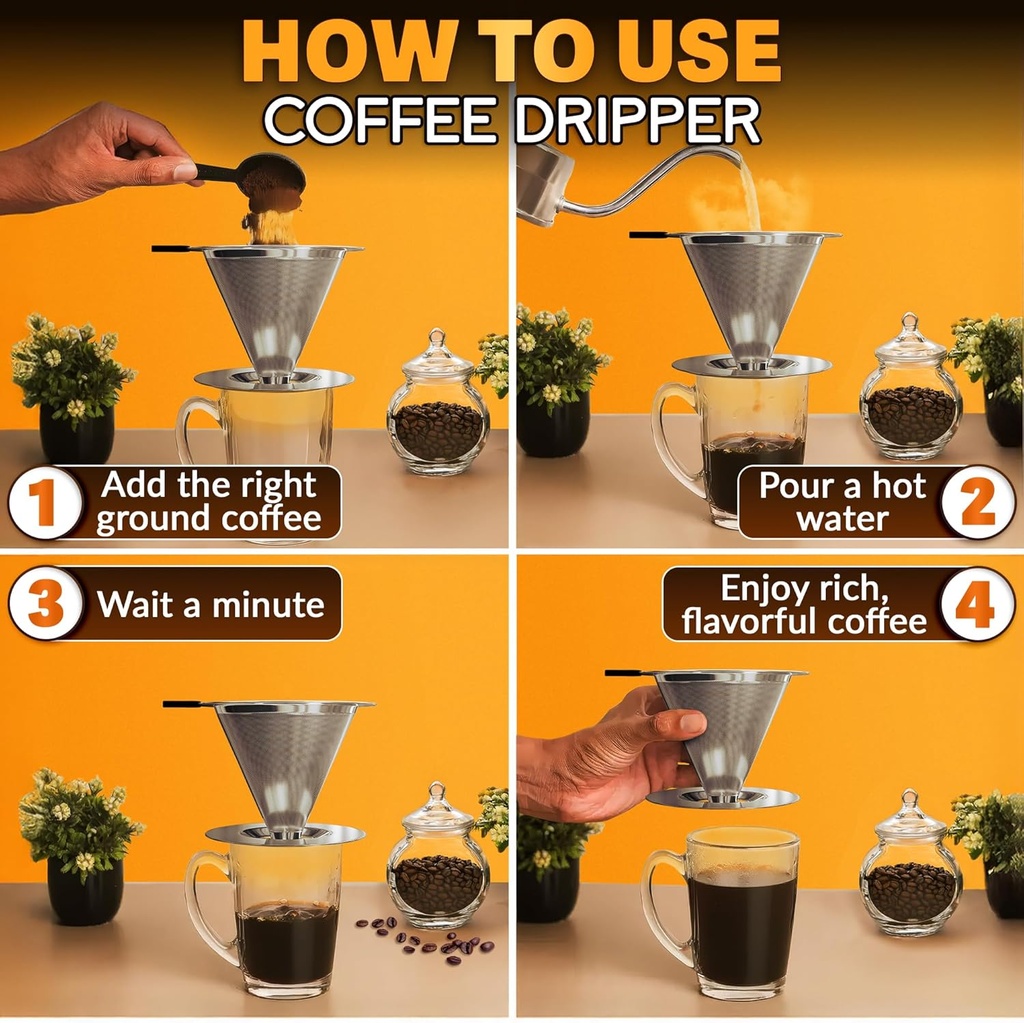 HOW TO USE
COFFEE DRIPPER

1 Add the right ground coffee

Pour a hot water 2

3 Wait a minute

Enjoy rich, flavorful coffee 4