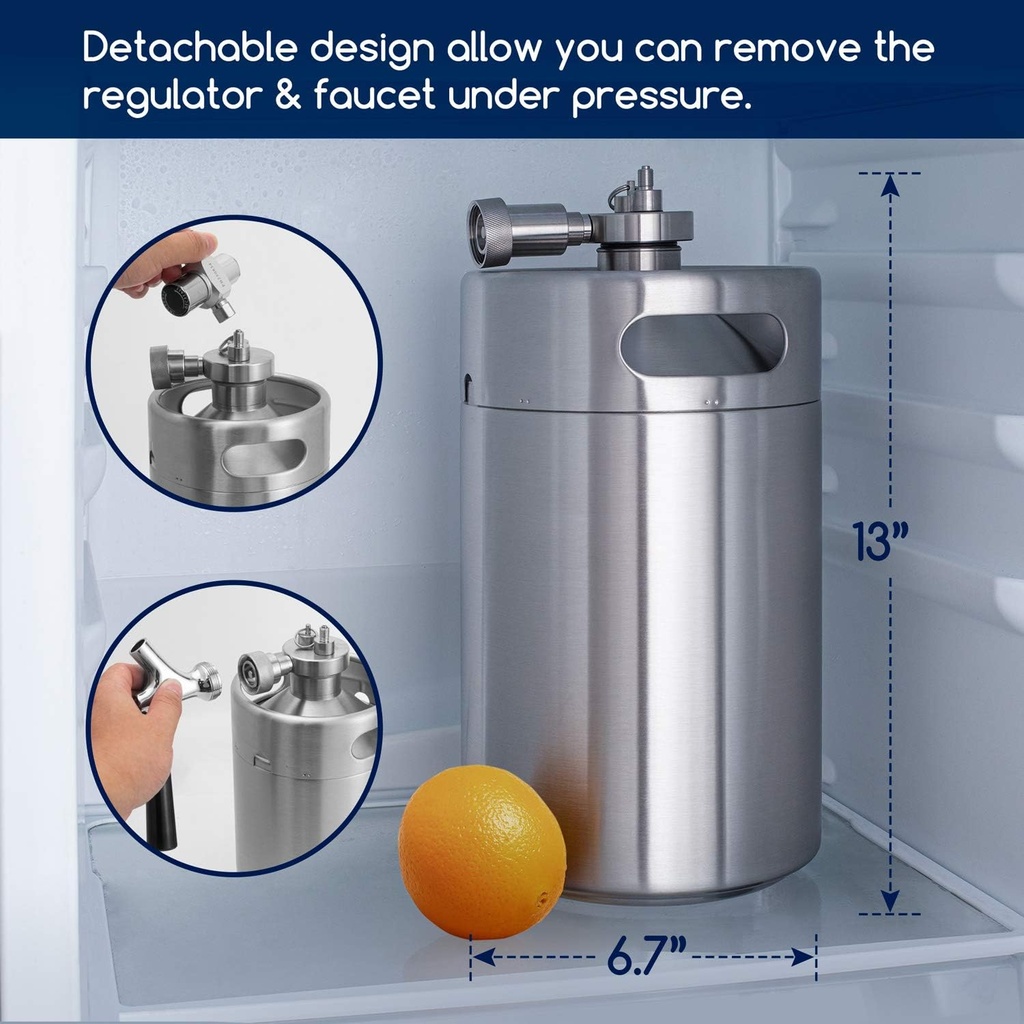 Detachable design allow you can remove the regulator & faucet under pressure.

13"

6.7"