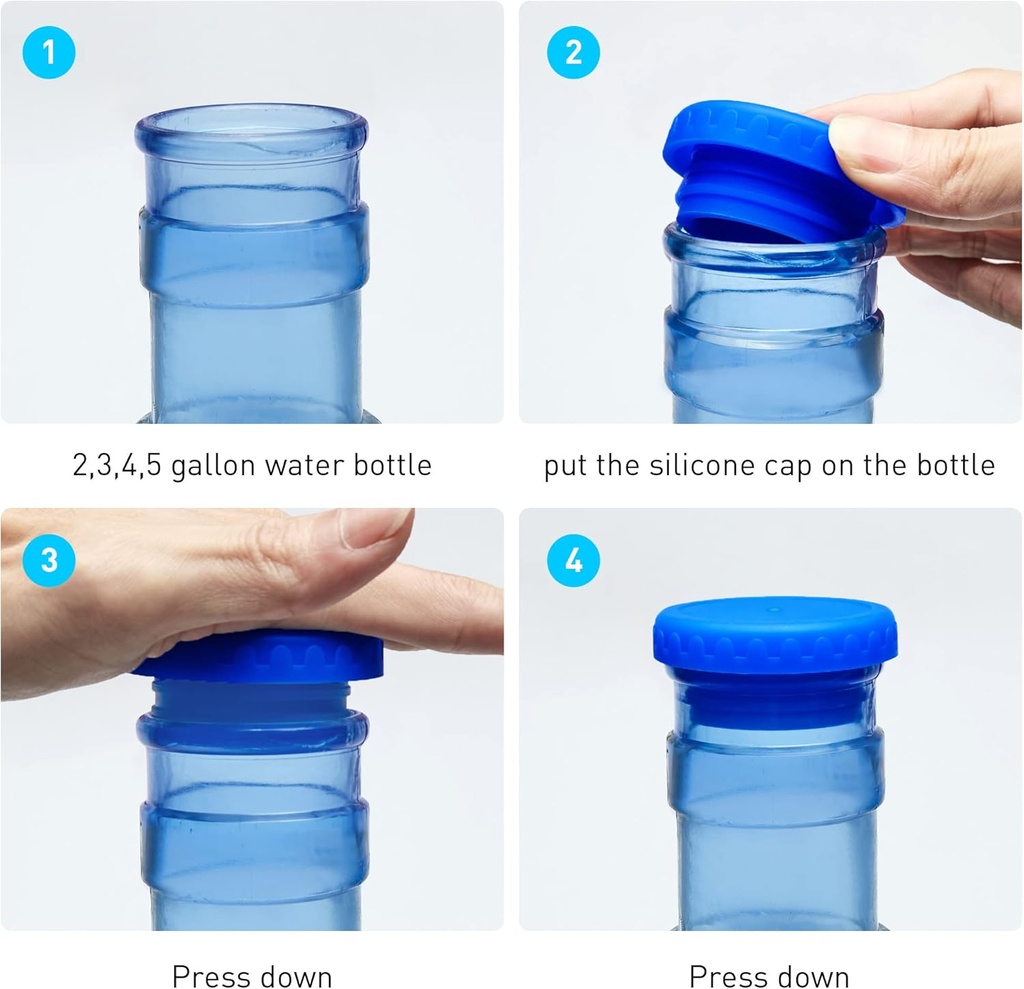 1

2,3,4,5 gallon water bottle

2

put the silicone cap on the bottle

3

Press down

4

Press down