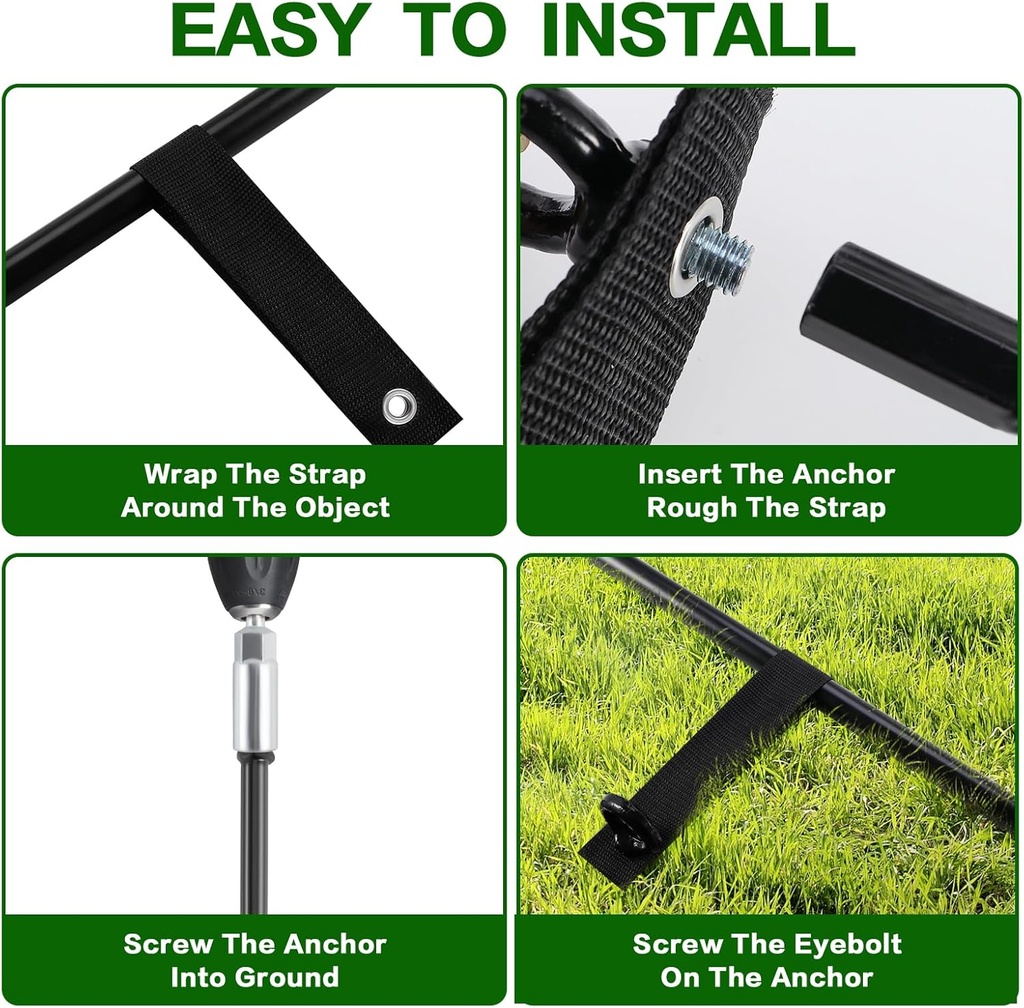 EASY TO INSTALL

Wrap The Strap Around The Object

Insert The Anchor Rough The Strap

Screw The Anchor Into Ground

Screw The Eyebolt On The Anchor