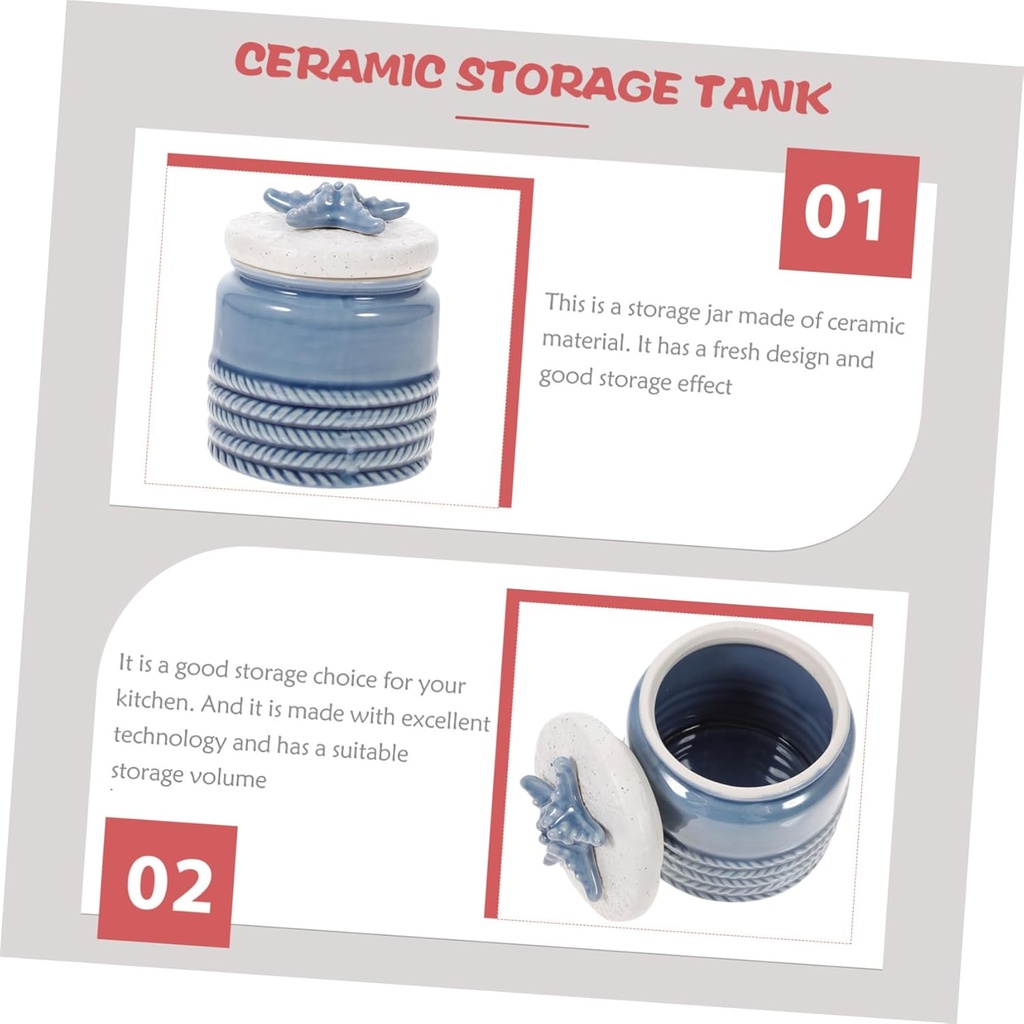 CERAMIC STORAGE TANK

01

This is a storage jar made of ceramic material. It has a fresh design and good storage effect

It is a good storage choice for your kitchen. And it is made with excellent technology and has a suitable storage volume

02