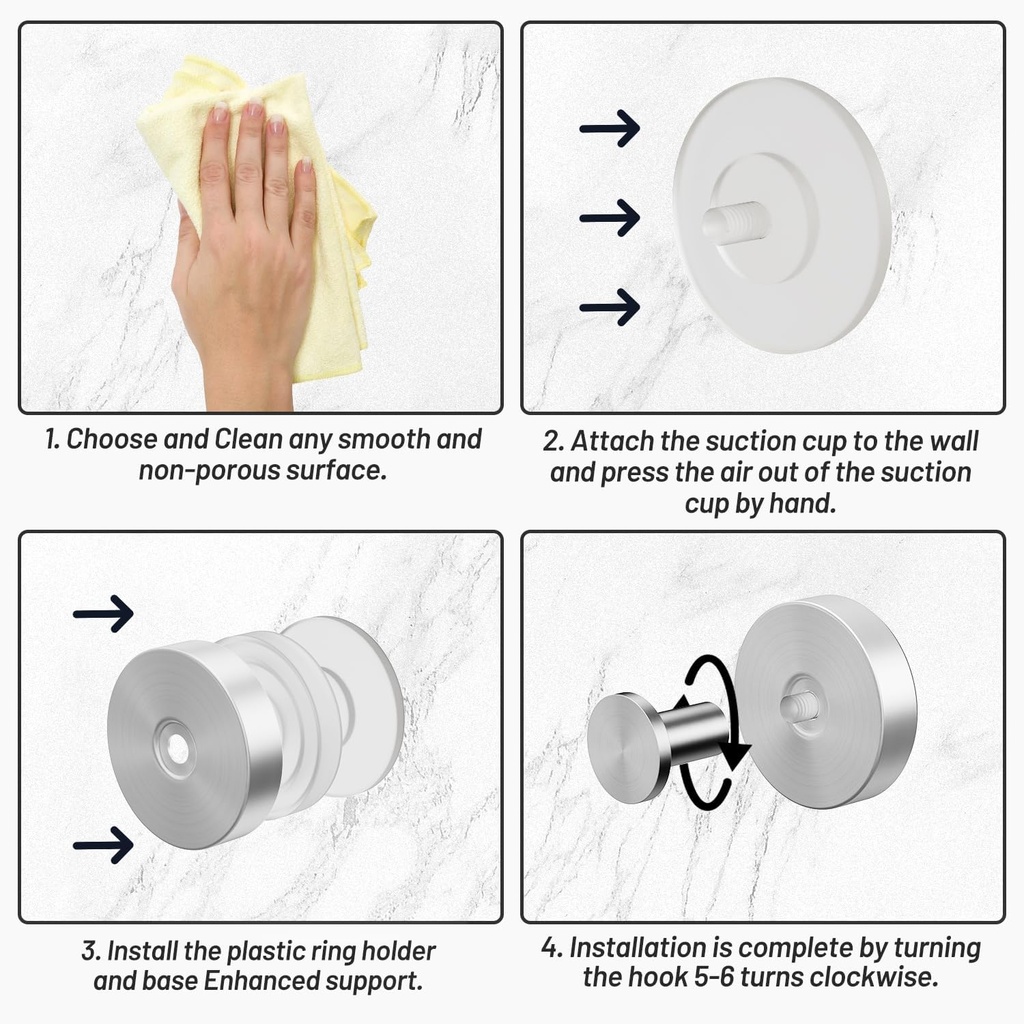 1. Choose and Clean any smooth and non-porous surface.

2. Attach the suction cup to the wall and press the air out of the suction cup by hand.

3. Install the plastic ring holder and base Enhanced support.

4. Installation is complete by turning the hook 5-6 turns clockwise.