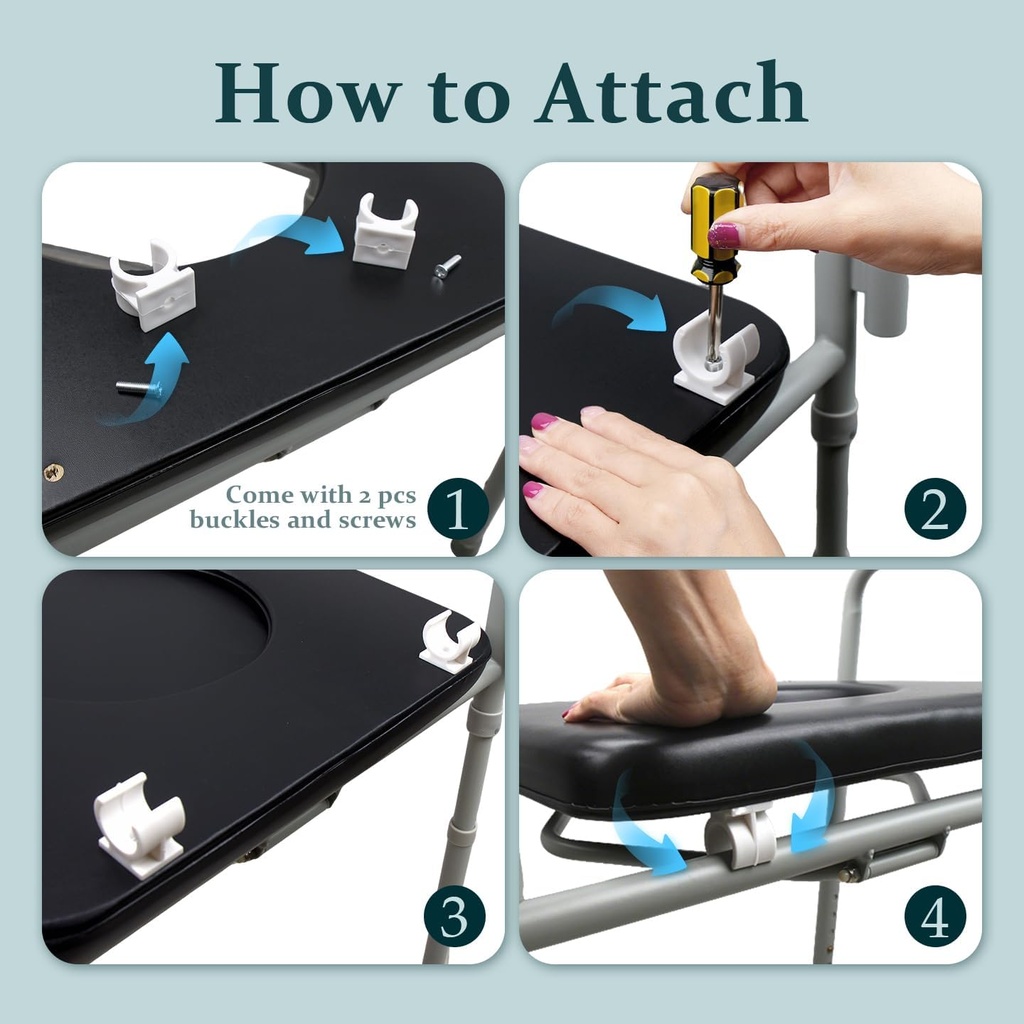 How to Attach

Come with 2 pcs buckles and screws

1

2

3

4