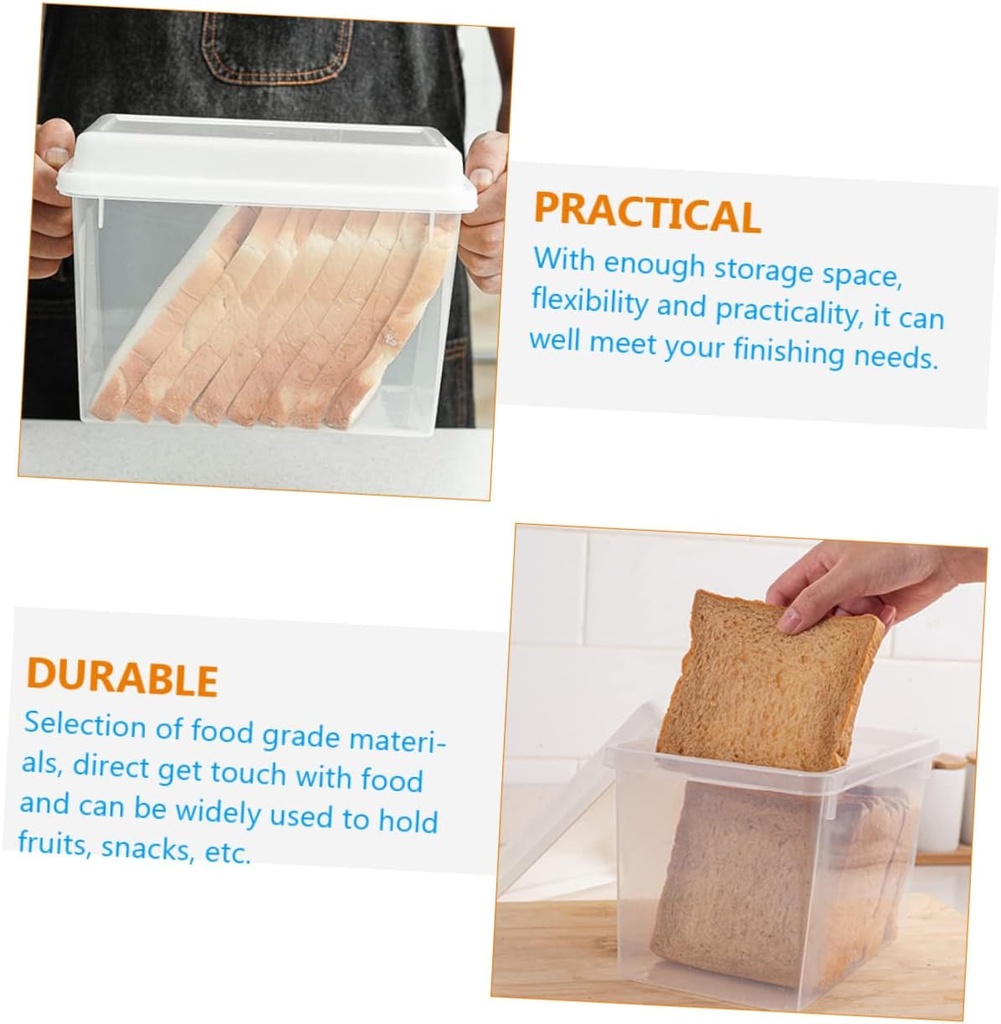 PRACTICAL

With enough storage space, flexibility and practicality, it can well meet your finishing needs.

DURABLE

Selection of food grade materials, direct get touch with food and can be widely used to hold fruits, snacks, etc.