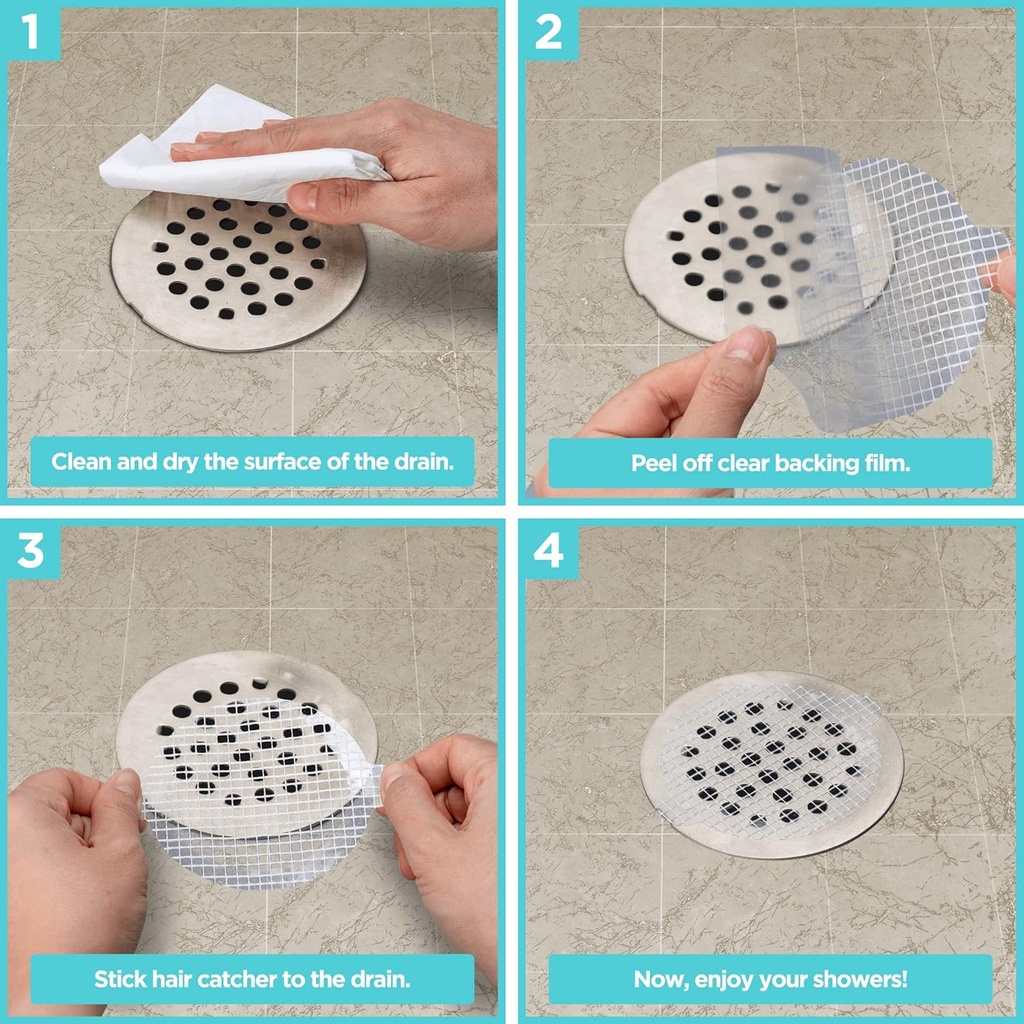 1

Clean and dry the surface of the drain.

2

Peel off clear backing film.

3

Stick hair catcher to the drain.

4

Now, enjoy your showers!