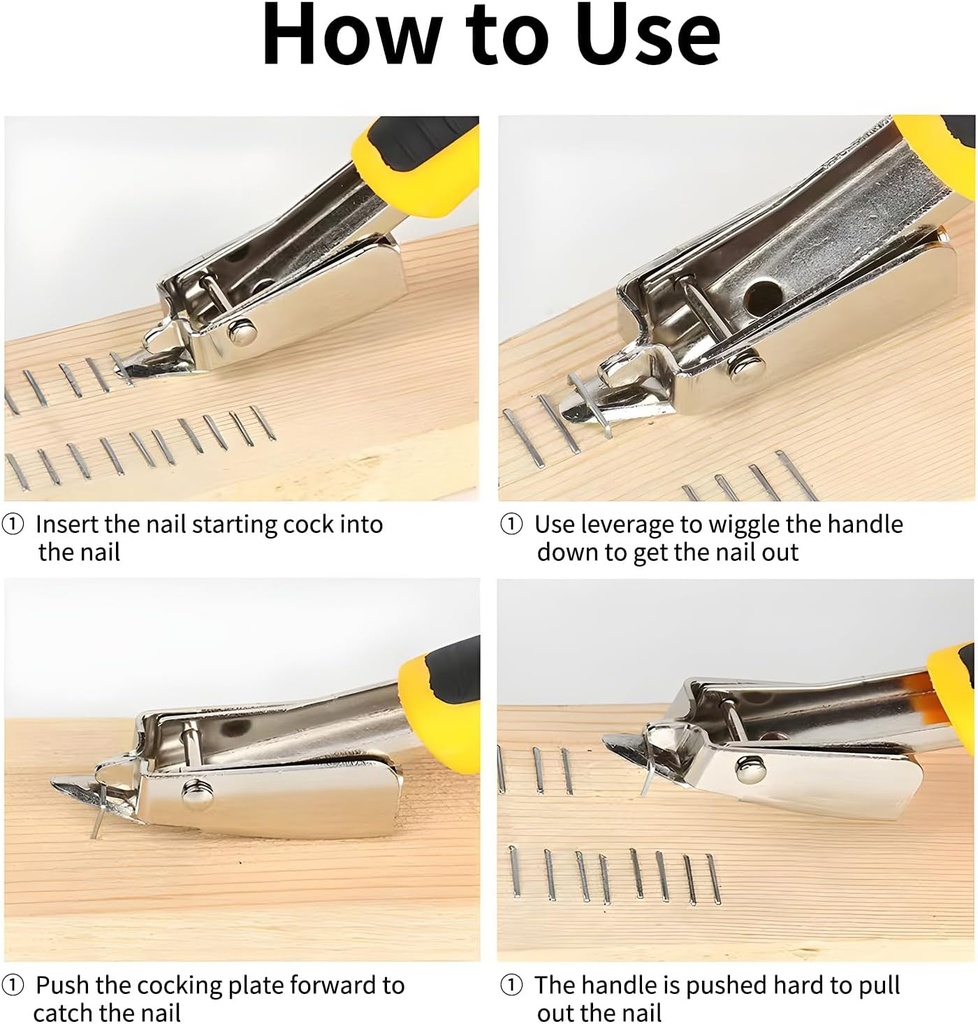 How to Use

① Insert the nail starting cock into the nail

① Use leverage to wiggle the handle down to get the nail out

① Push the cocking plate forward to catch the nail

① The handle is pushed hard to pull out the nail