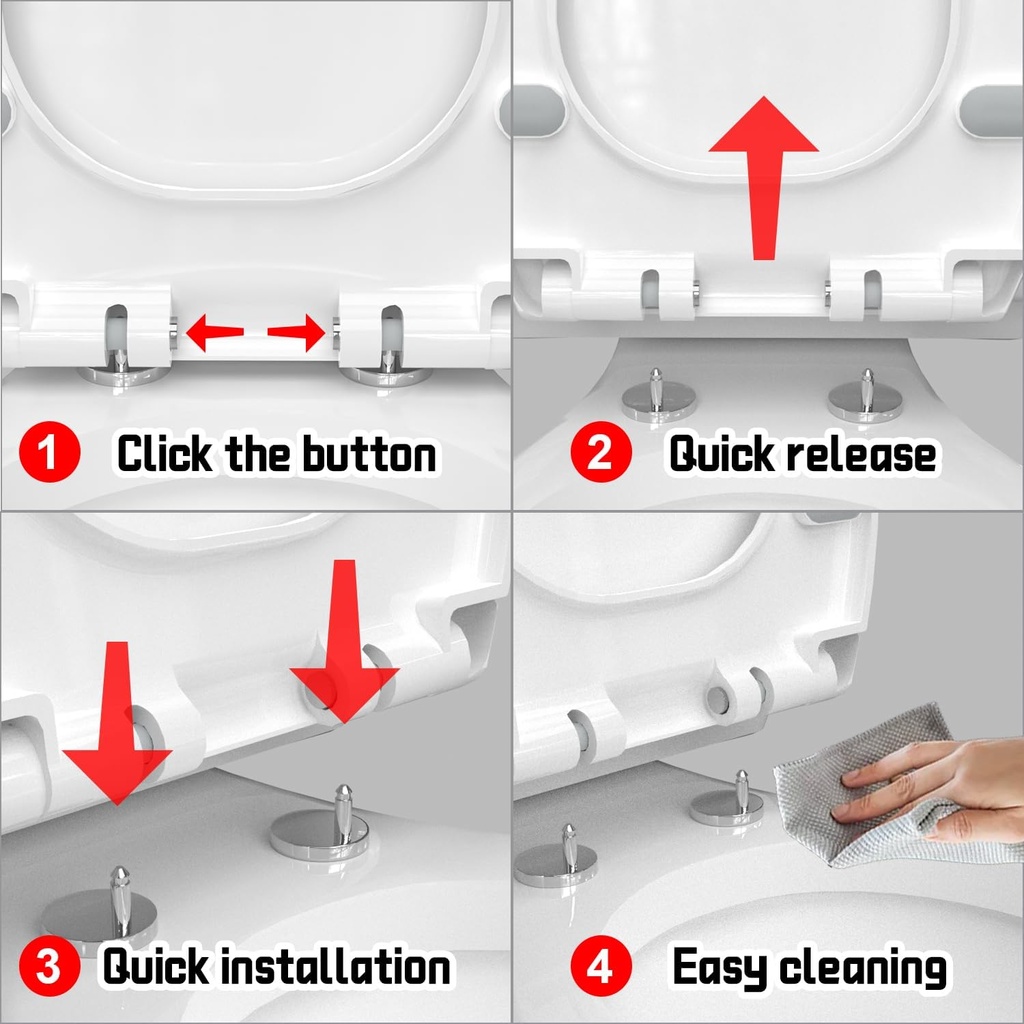 1 Click the button

2 Quick release

3 Quick installation

4 Easy cleaning