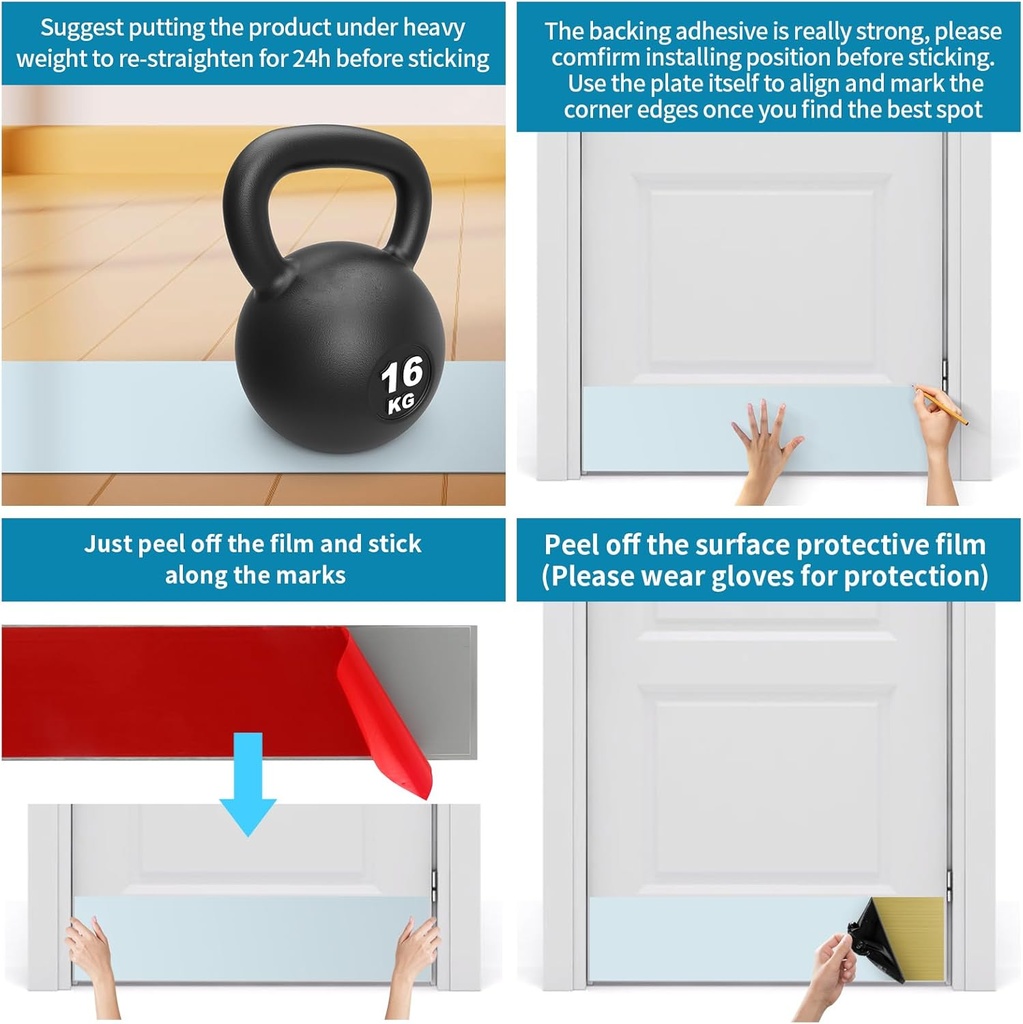 Suggest putting the product under heavy weight to re-straighten for 24h before sticking

16 KG

The backing adhesive is really strong, please comfirm installing position before sticking. Use the plate itself to align and mark the corner edges once you find the best spot

Just peel off the film and stick along the marks

Peel off the surface protective film (Please wear gloves for protection)