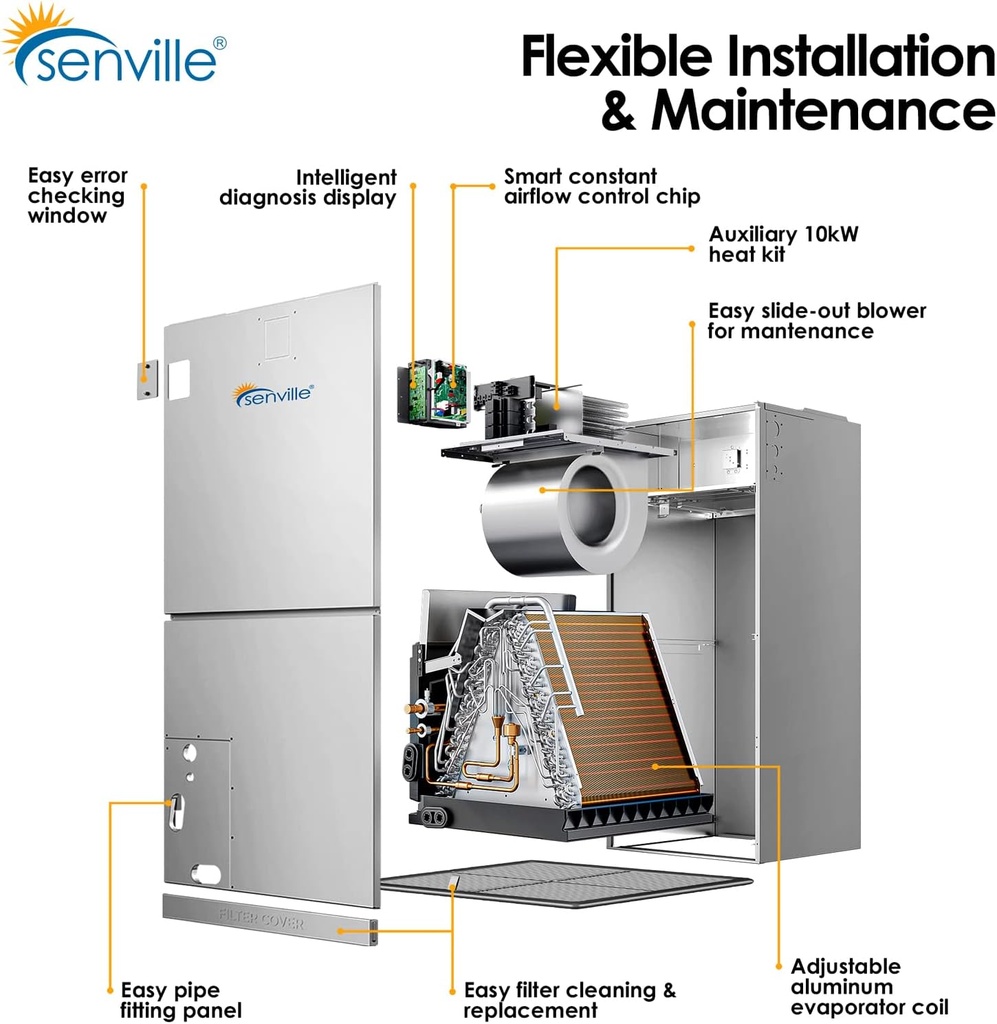 senville®

Flexible Installation & Maintenance

Easy error checking window

Intelligent diagnosis display

Smart constant airflow control chip

Auxiliary 10kW heat kit

Easy slide-out blower for mantenance

senville®

FILTER COVER

Easy pipe fitting panel

Easy filter cleaning & replacement

Adjustable aluminum evaporator coil