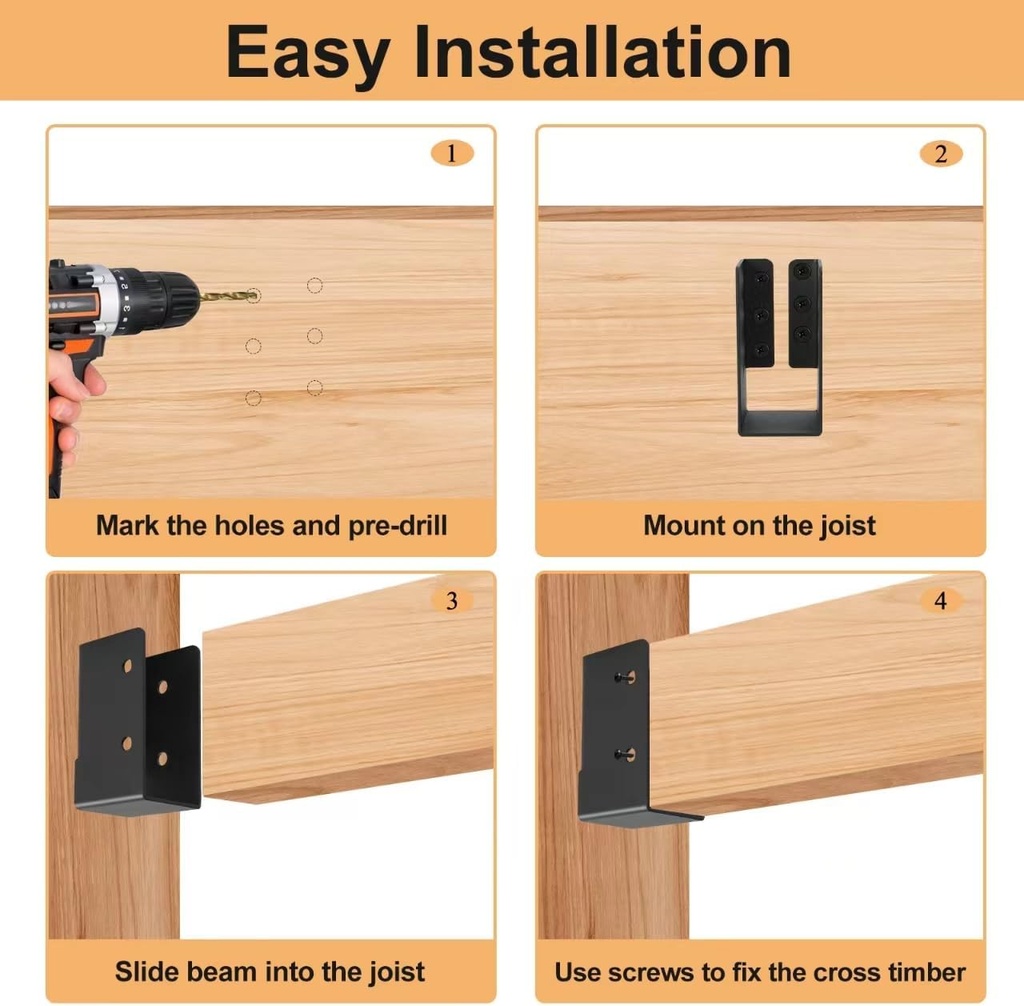 Easy Installation

1

Mark the holes and pre-drill

2

Mount on the joist

3

Slide beam into the joist

4

Use screws to fix the cross timber