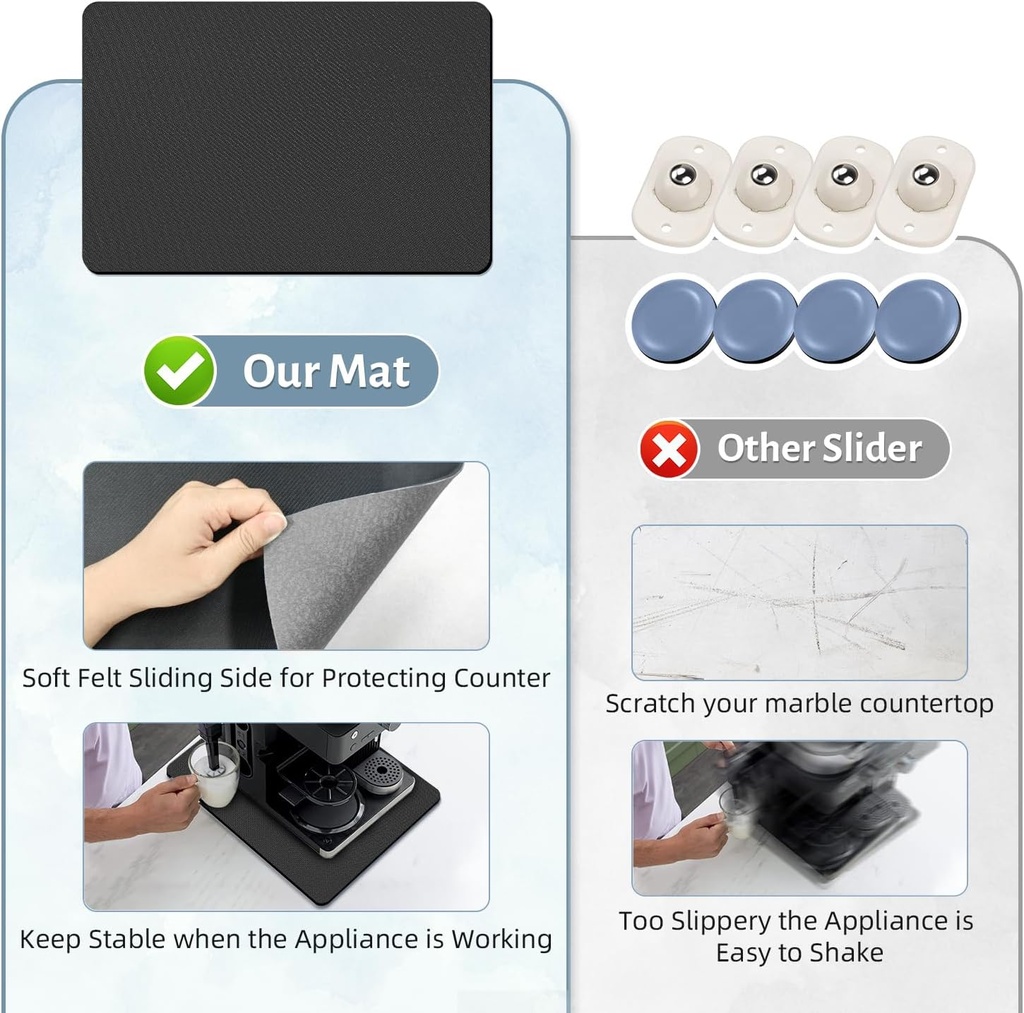 Our Mat

Soft Felt Sliding Side for Protecting Counter

Keep Stable when the Appliance is Working

Other Slider

Scratch your marble countertop

Too Slippery the Appliance is Easy to Shake