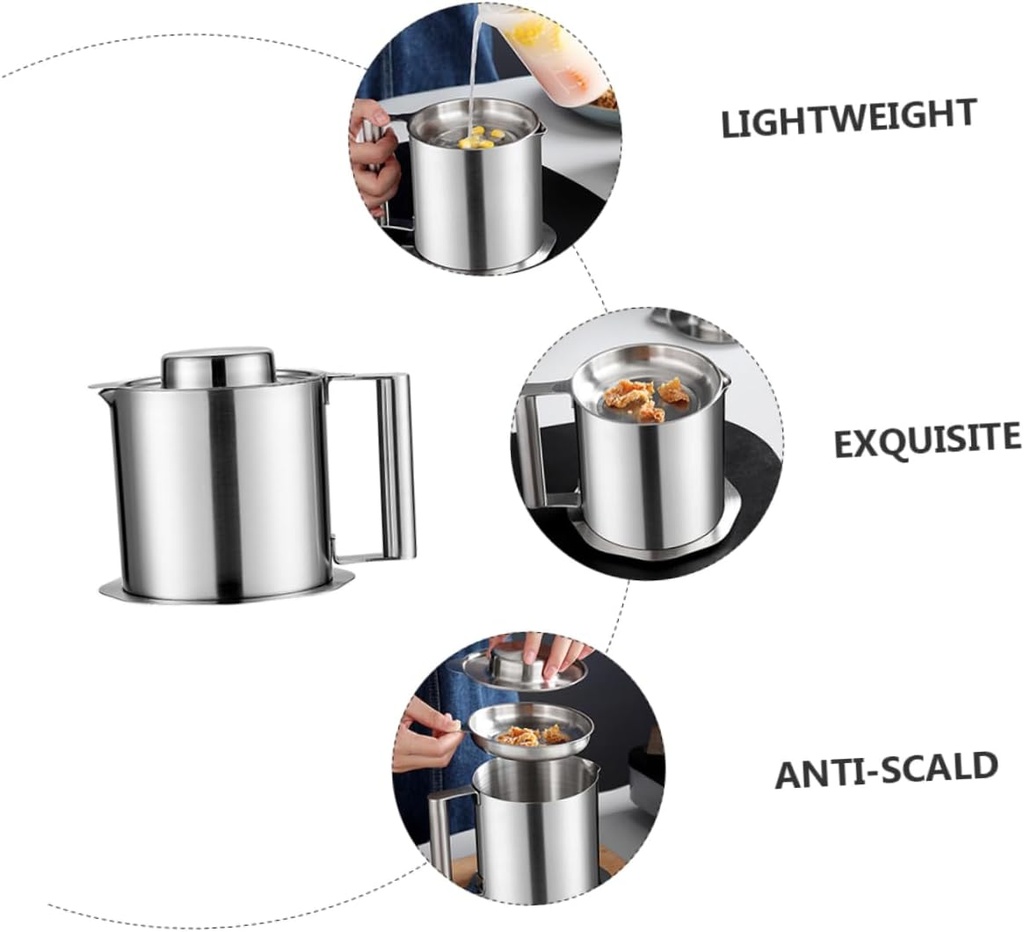 LIGHTWEIGHT

EXQUISITE

ANTI-SCALD