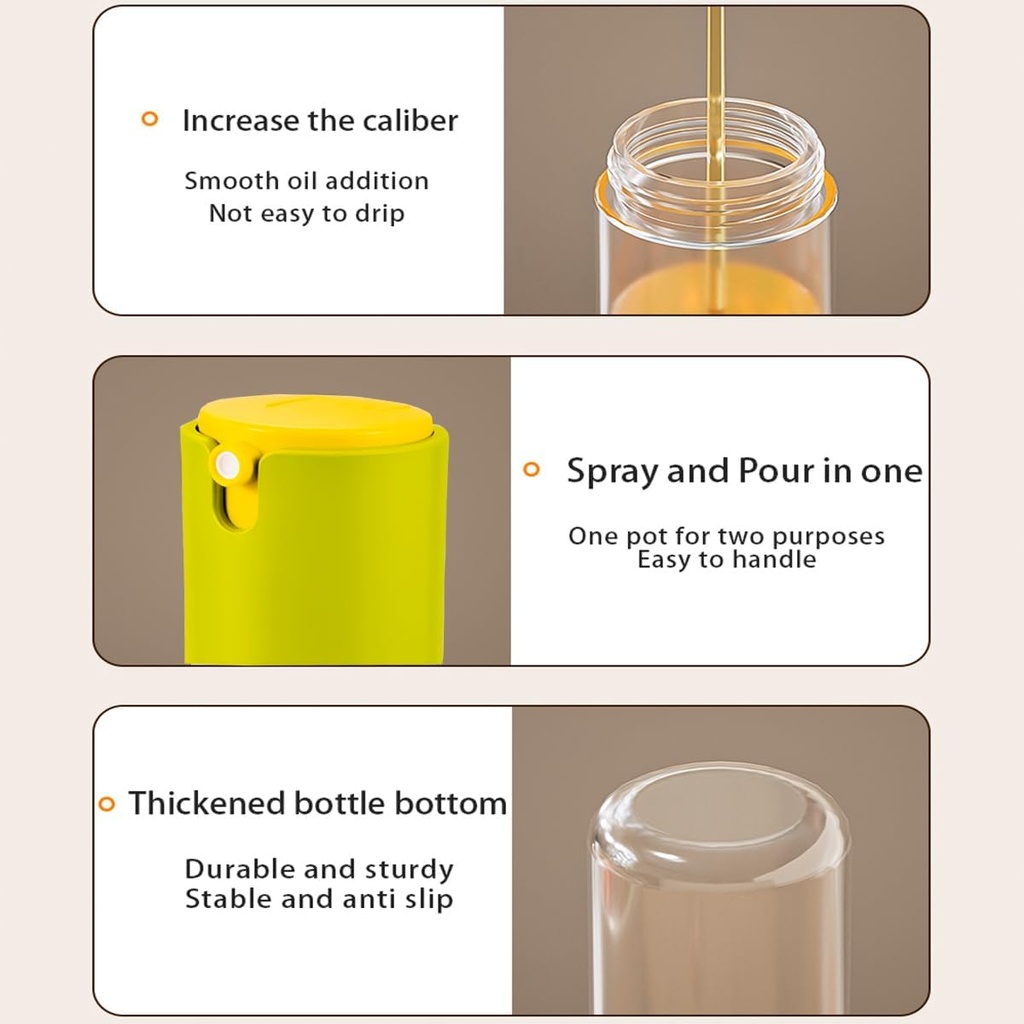 Increase the caliber

Smooth oil addition
Not easy to drip

Spray and Pour in one

One pot for two purposes
Easy to handle

Thickened bottle bottom

Durable and sturdy
Stable and anti slip