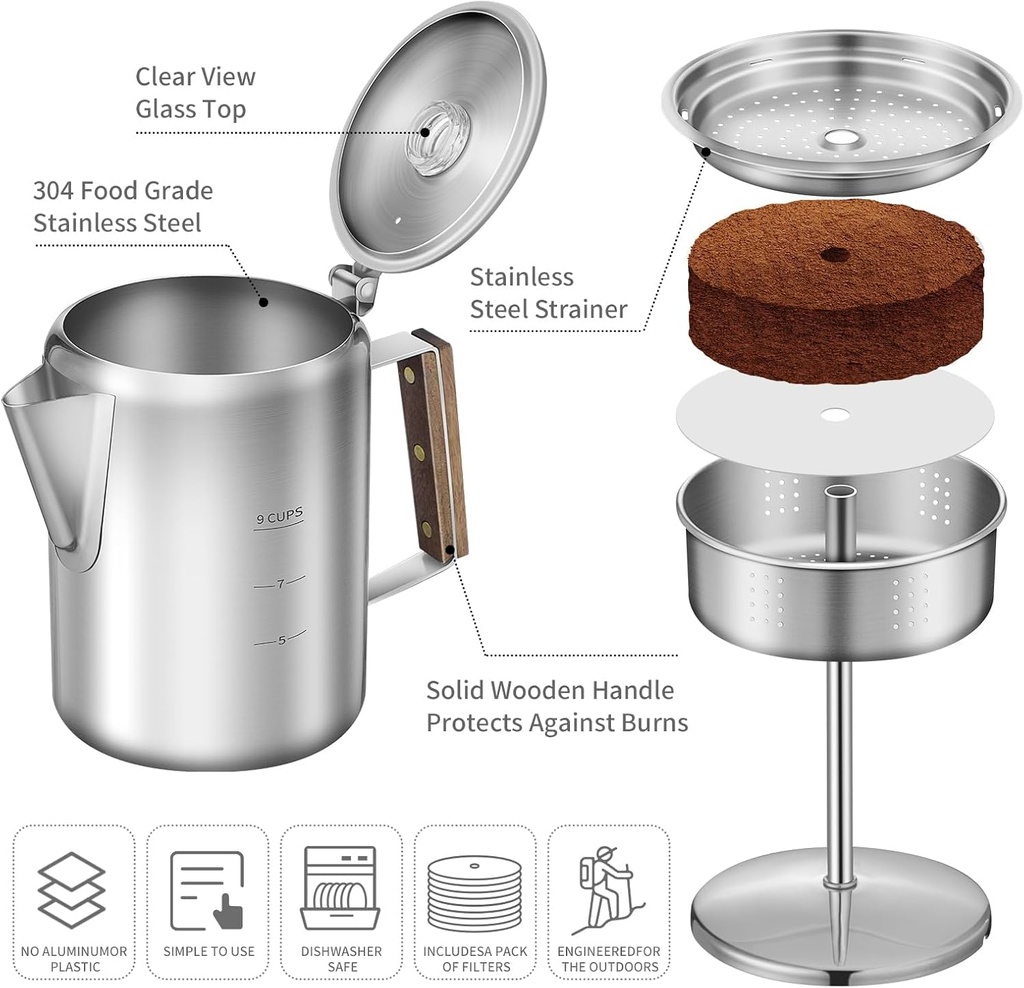 Clear View Glass Top

304 Food Grade Stainless Steel

Stainless Steel Strainer

9 CUPS

7

5

Solid Wooden Handle Protects Against Burns

NO ALUMINUMOR PLASTIC

SIMPLE TO USE

DISHWASHER SAFE

INCLUDESA PACK OF FILTERS

ENGINEEREDFOR THE OUTDOORS