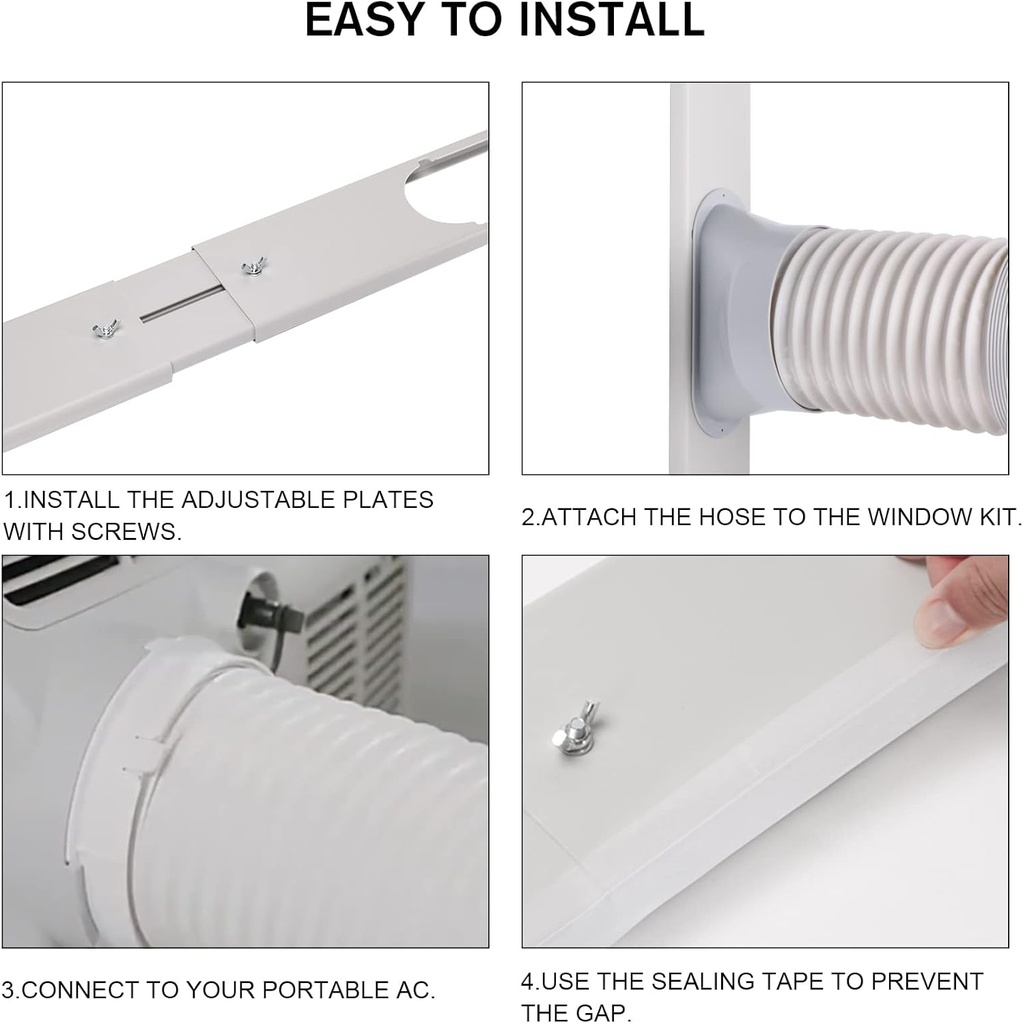 EASY TO INSTALL

1.INSTALL THE ADJUSTABLE PLATES WITH SCREWS.

2.ATTACH THE HOSE TO THE WINDOW KIT.

3.CONNECT TO YOUR PORTABLE AC.

4.USE THE SEALING TAPE TO PREVENT THE GAP.