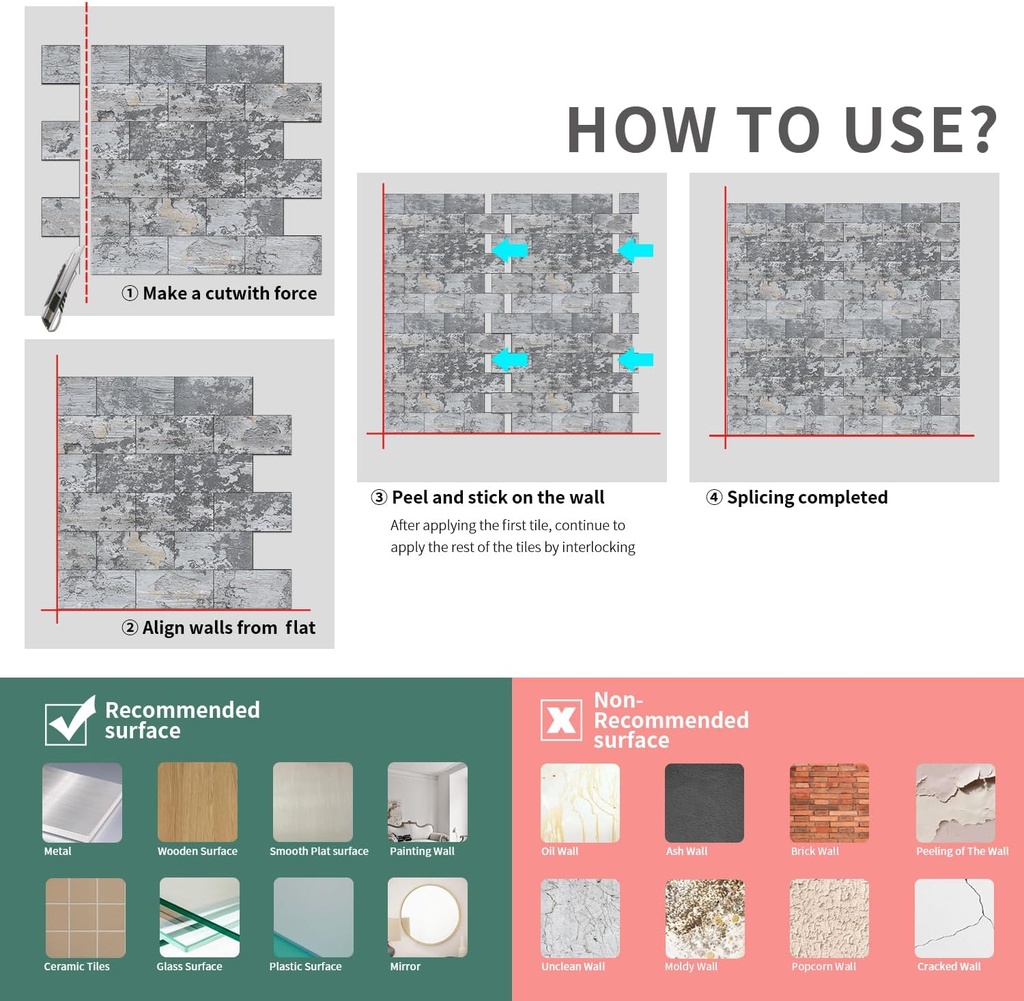 HOW TO USE?

① Make a cutwith force

② Align walls from flat

③ Peel and stick on the wall

After applying the first tile, continue to apply the rest of the tiles by interlocking

④ Splicing completed

Recommended surface

Metal

Wooden Surface

Smooth Plat surface

Painting Wall

Ceramic Tiles

Glass Surface

Plastic Surface

Mirror

Non-Recommended surface

Oil Wall

Ash Wall

Brick Wall

Peeling of The Wall

Unclean Wall

Moldy Wall

Popcorn Wall

Cracked Wall