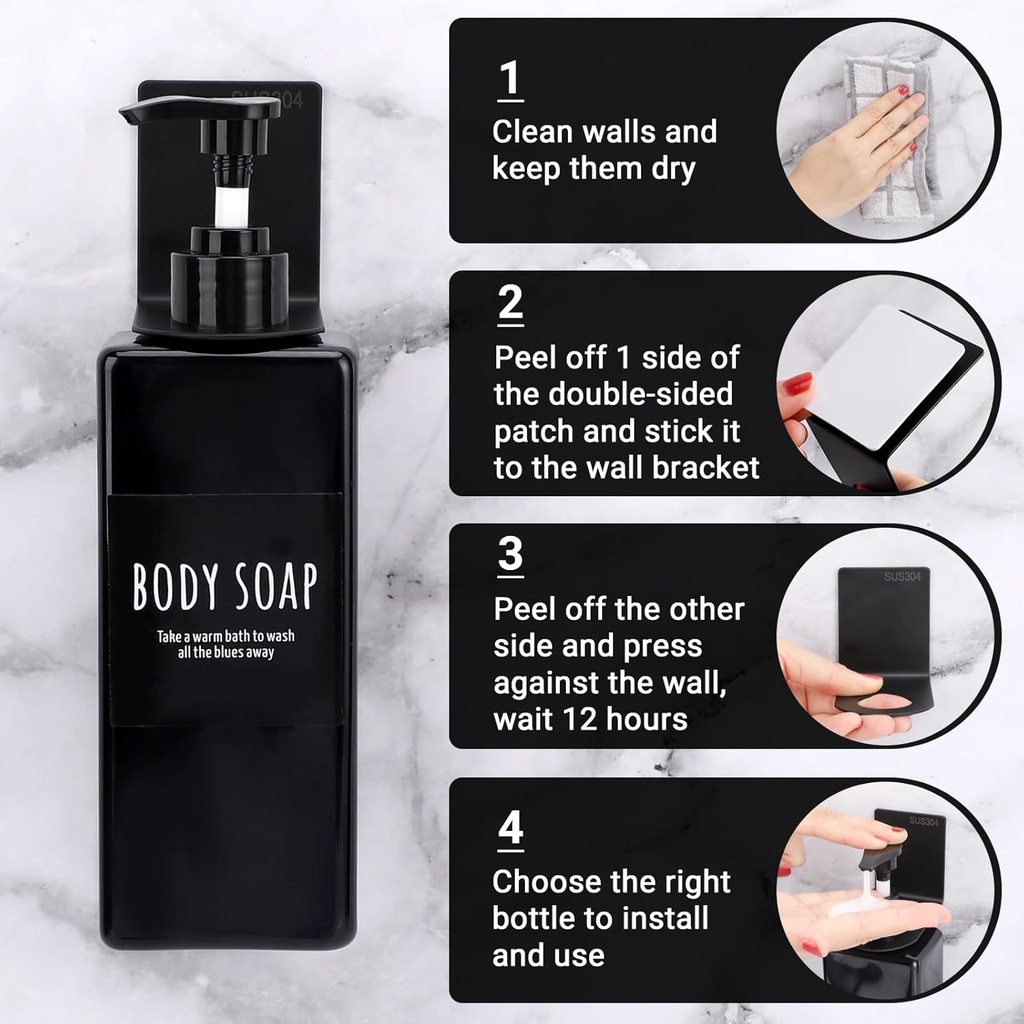 SUS304

BODY SOAP

Take a warm bath to wash all the blues away

1
Clean walls and keep them dry

2
Peel off 1 side of the double-sided patch and stick it to the wall bracket

3
Peel off the other side and press against the wall, wait 12 hours

SUS304

4
Choose the right bottle to install and use

SUS304