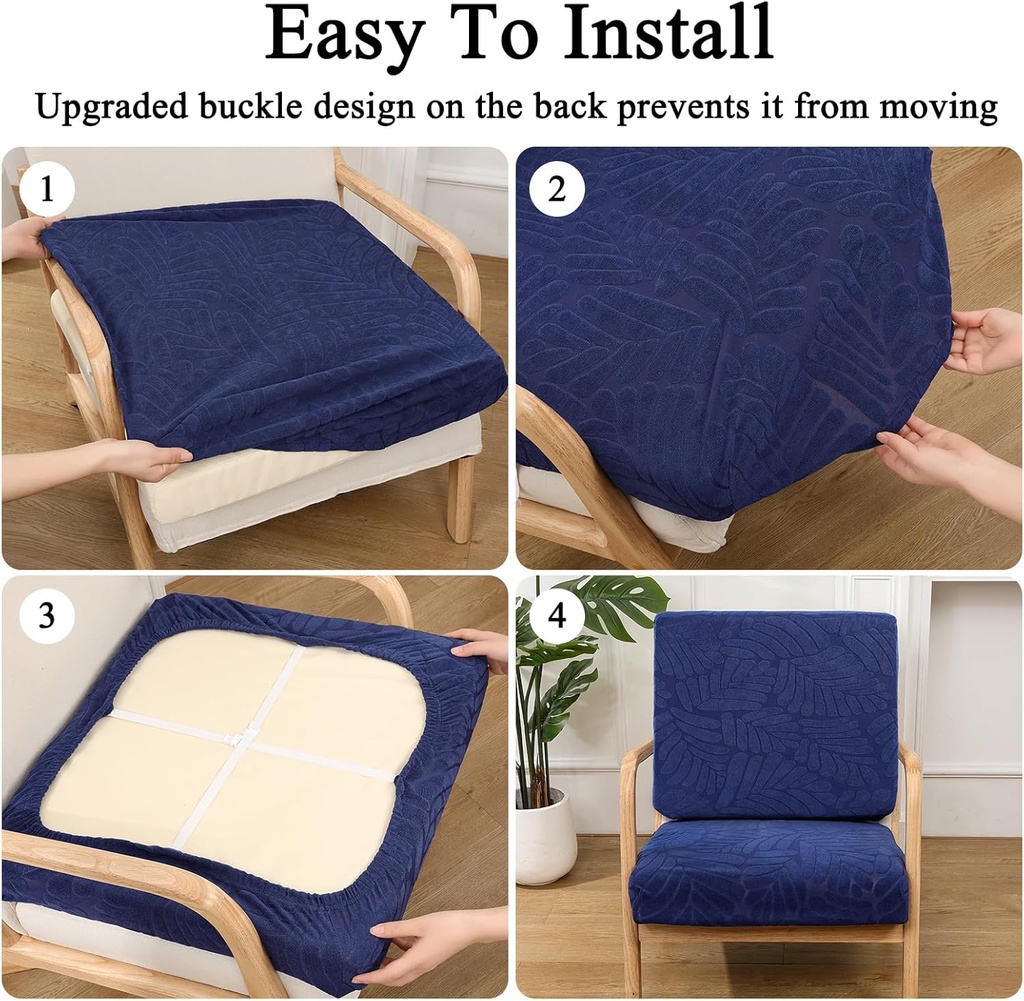 Easy To Install

Upgraded buckle design on the back prevents it from moving

1

2

3

4