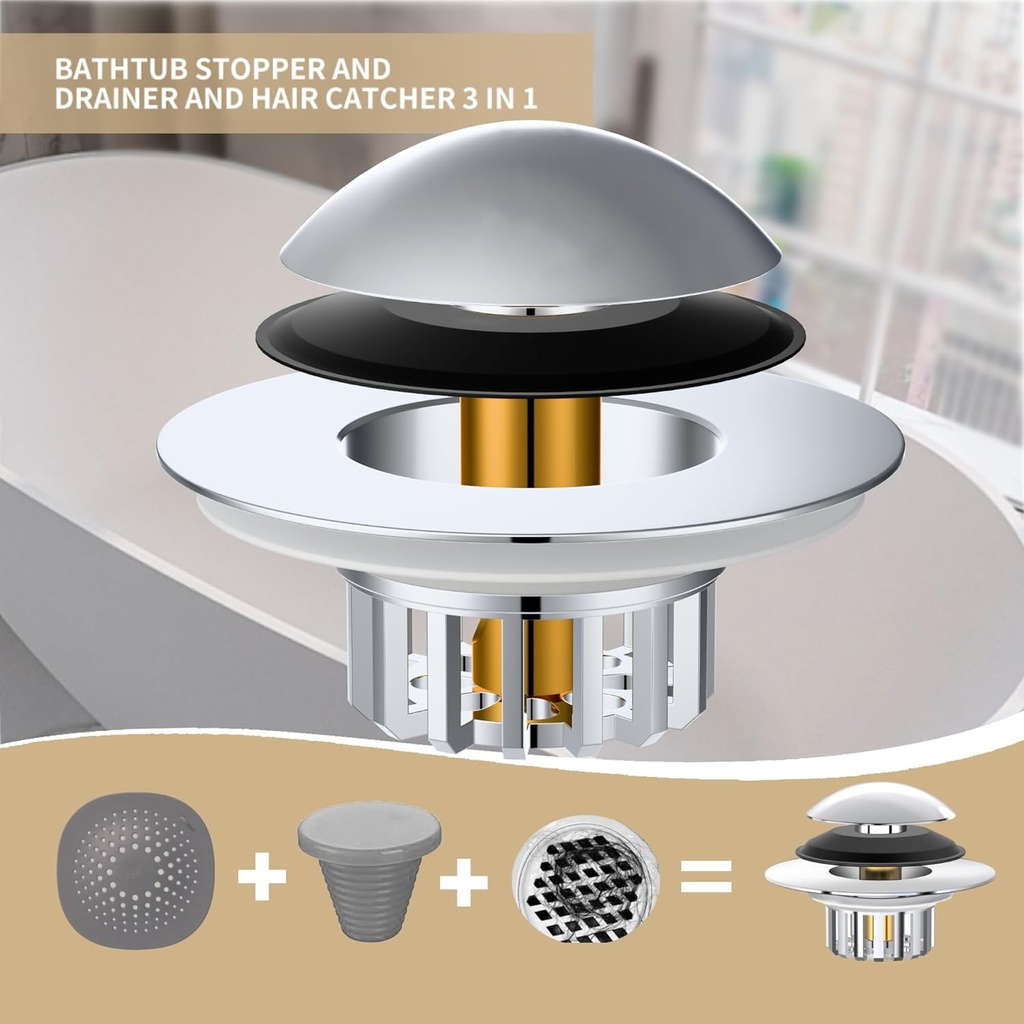 BATHTUB STOPPER AND DRAINER AND HAIR CATCHER 3 IN 1

+ + =