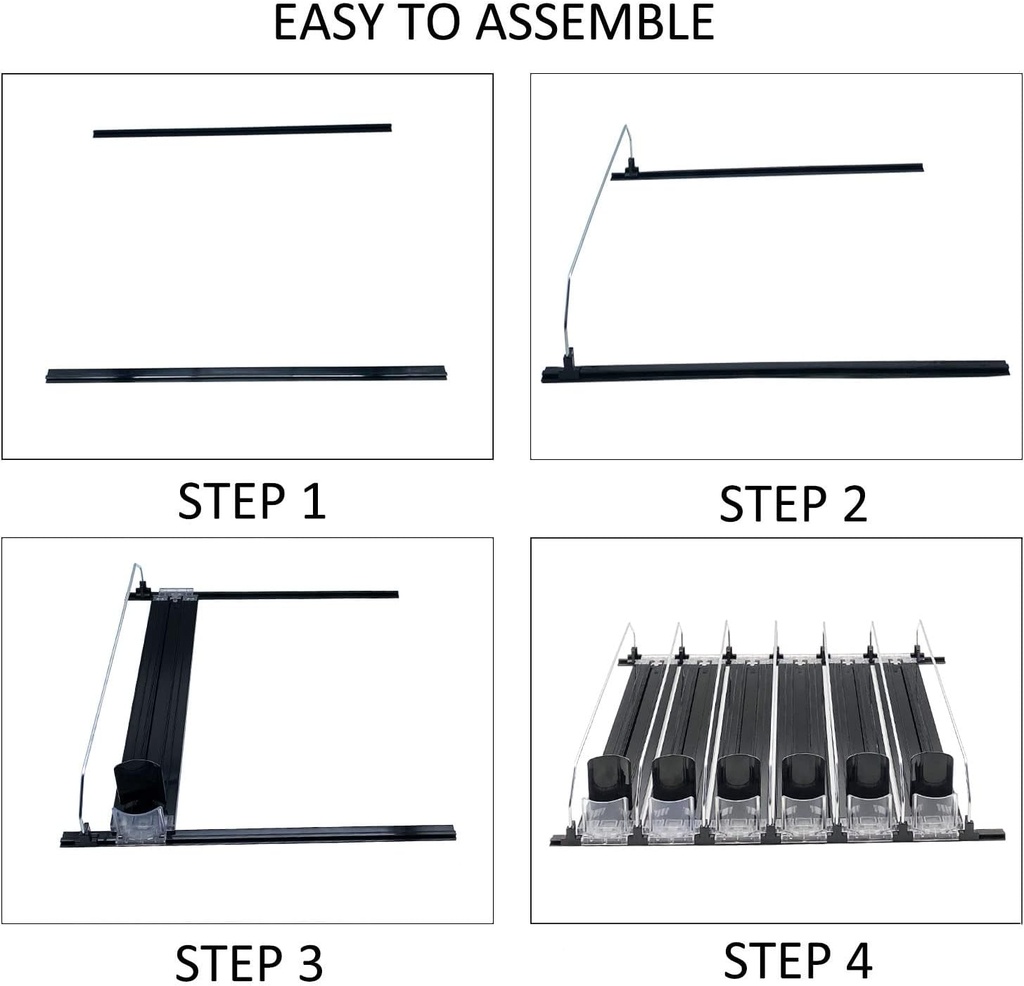 EASY TO ASSEMBLE

STEP 1

STEP 2

STEP 3

STEP 4