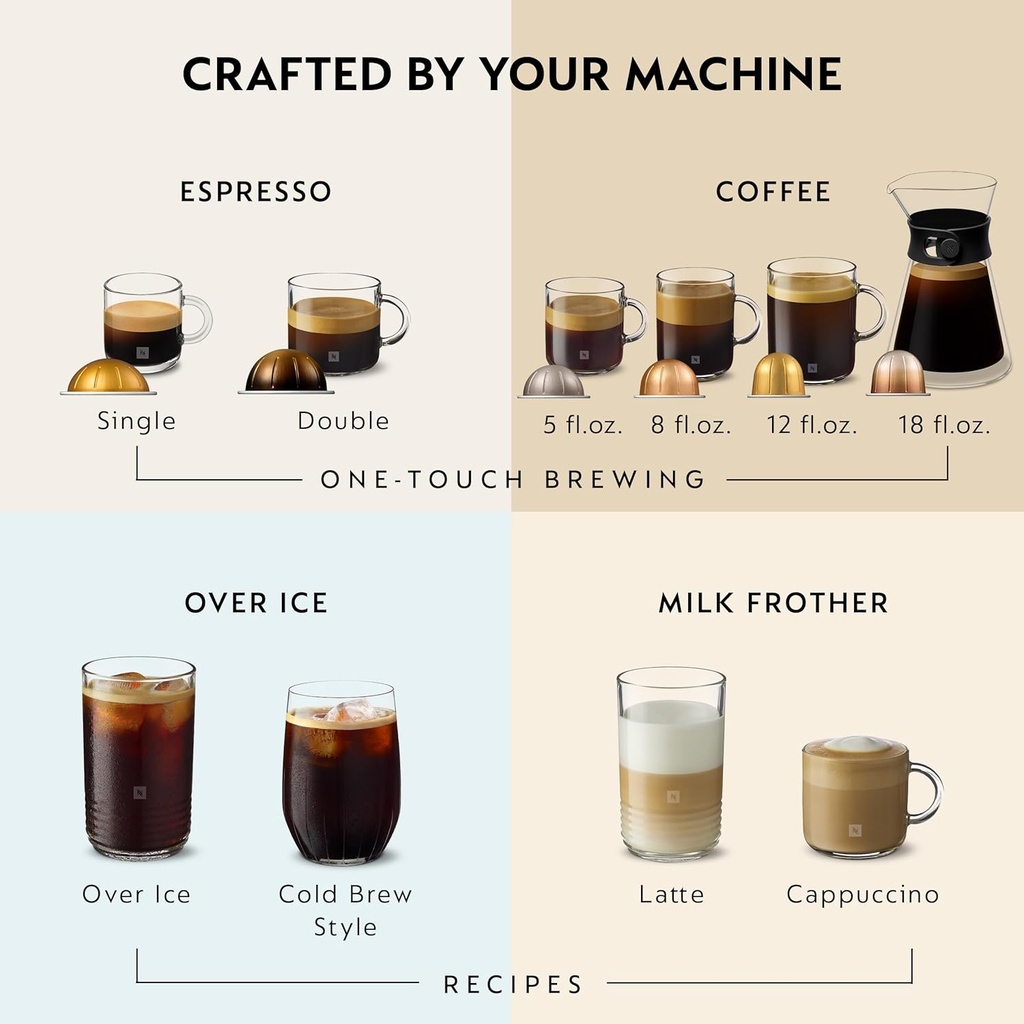 CRAFTED BY YOUR MACHINE

ESPRESSO

Single

Double

COFFEE

5 fl.oz.

8 fl.oz.

12 fl.oz.

18 fl.oz.

ONE-TOUCH BREWING

OVER ICE

Over Ice

Cold Brew Style

MILK FROTHER

Latte

Cappuccino

RECIPES