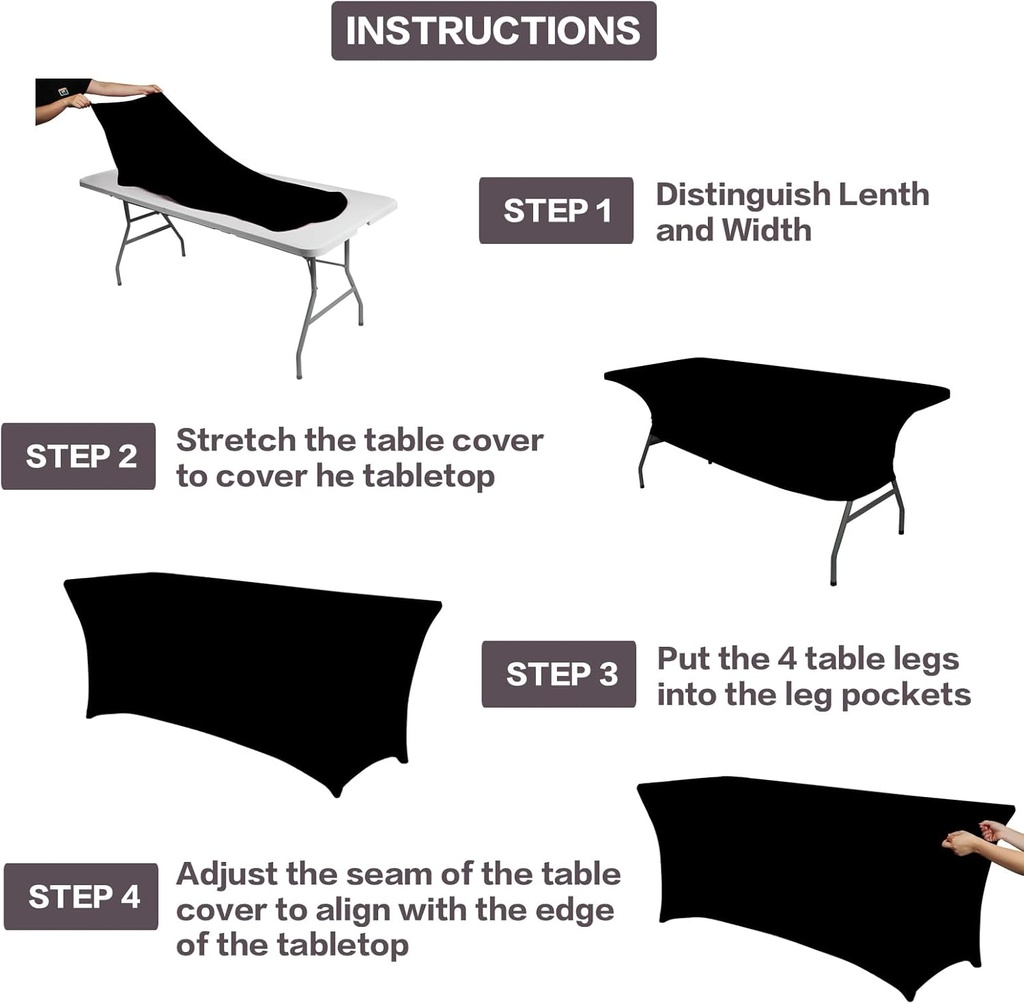 INSTRUCTIONS

STEP 1 Distinguish Lenth and Width

STEP 2 Stretch the table cover to cover he tabletop

STEP 3 Put the 4 table legs into the leg pockets

STEP 4 Adjust the seam of the table cover to align with the edge of the tabletop