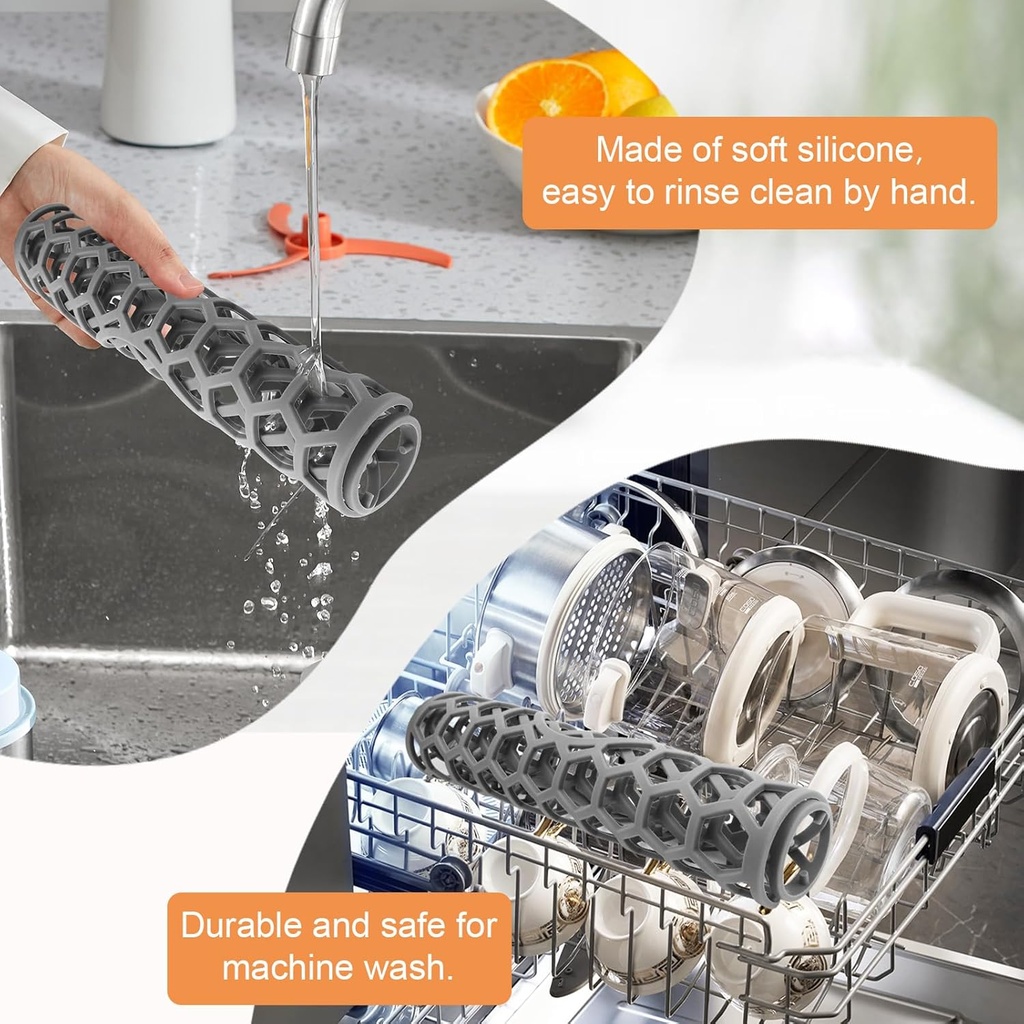 Made of soft silicone, easy to rinse clean by hand.

Durable and safe for machine wash.