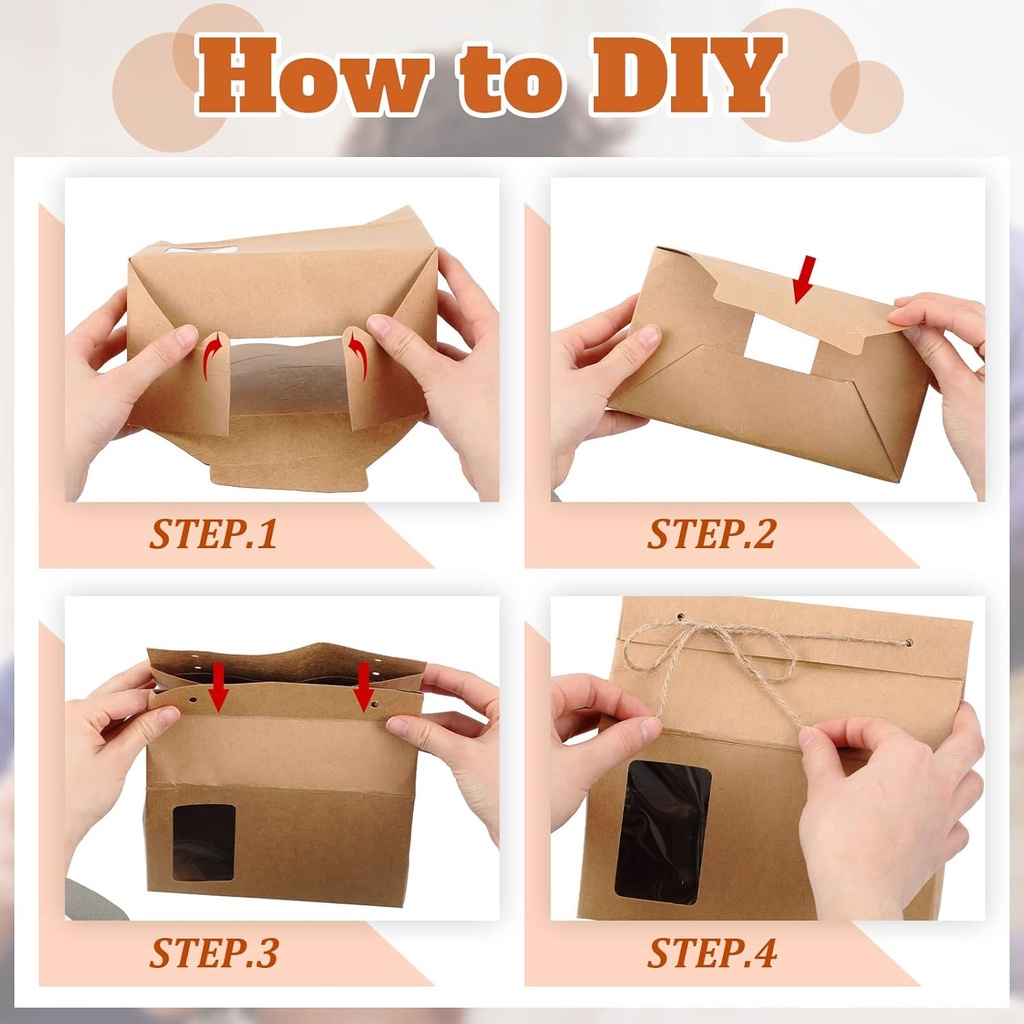 How to DIY

STEP.1

STEP.2

STEP.3

STEP.4