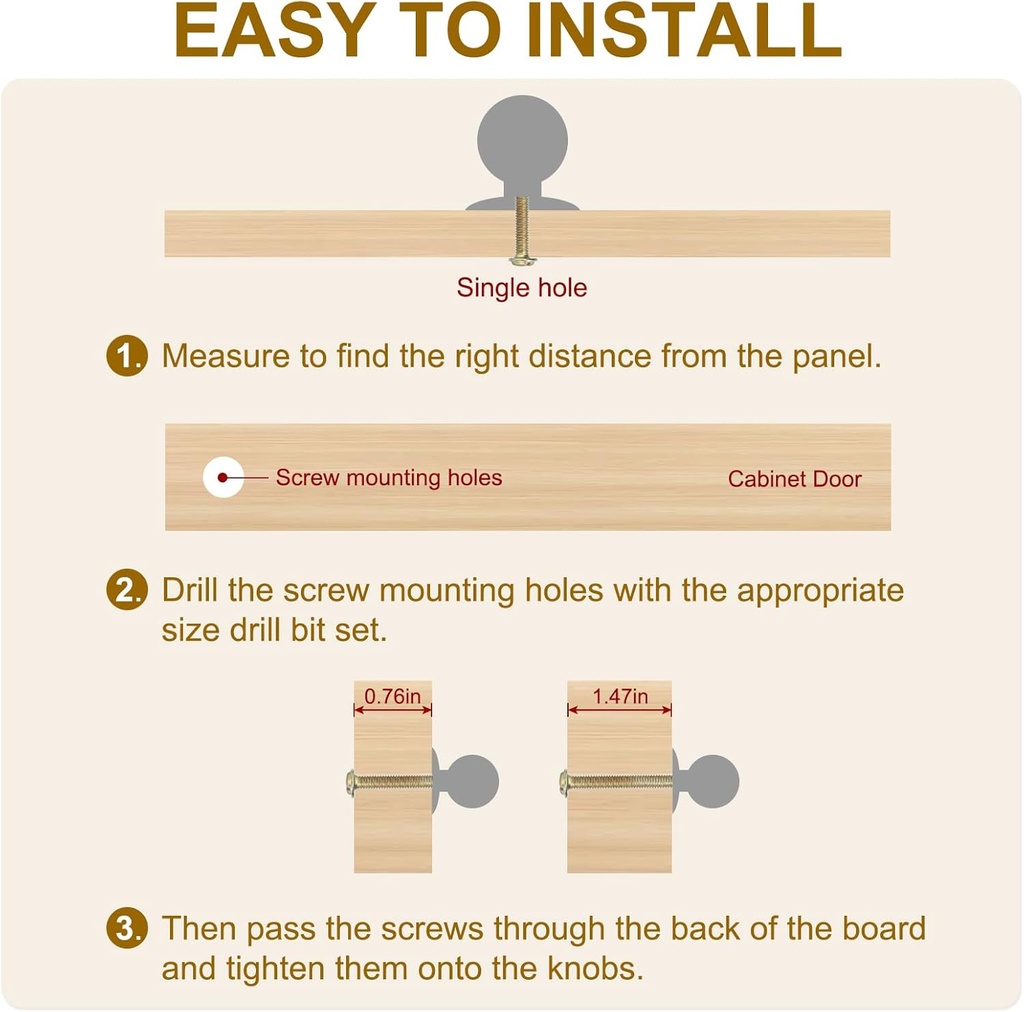 EASY TO INSTALL

Single hole

1. Measure to find the right distance from the panel.

Screw mounting holes

Cabinet Door

2. Drill the screw mounting holes with the appropriate size drill bit set.

0.76in

1.47in

3. Then pass the screws through the back of the board and tighten them onto the knobs.