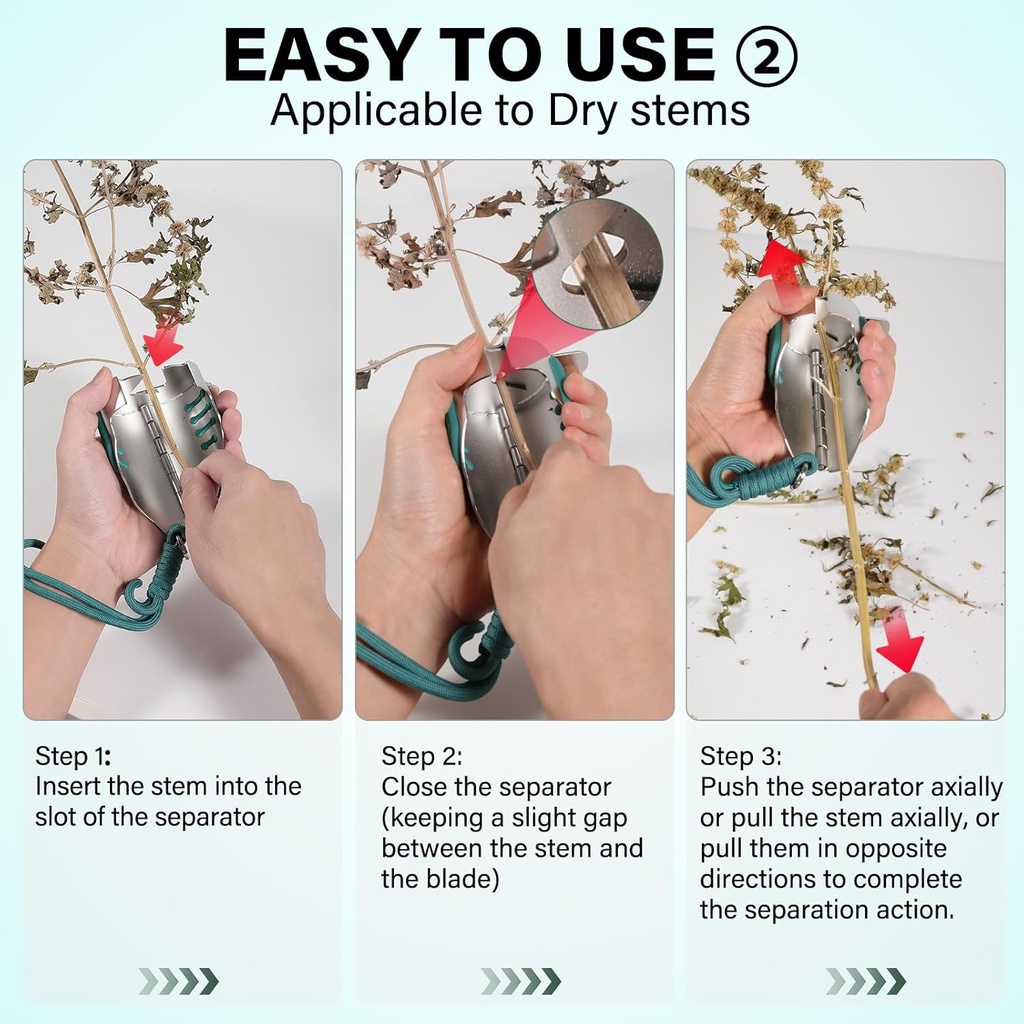 EASY TO USE ②
Applicable to Dry stems

Step 1:
Insert the stem into the slot of the separator

Step 2:
Close the separator (keeping a slight gap between the stem and the blade)

Step 3:
Push the separator axially or pull the stem axially, or pull them in opposite directions to complete the separation action.