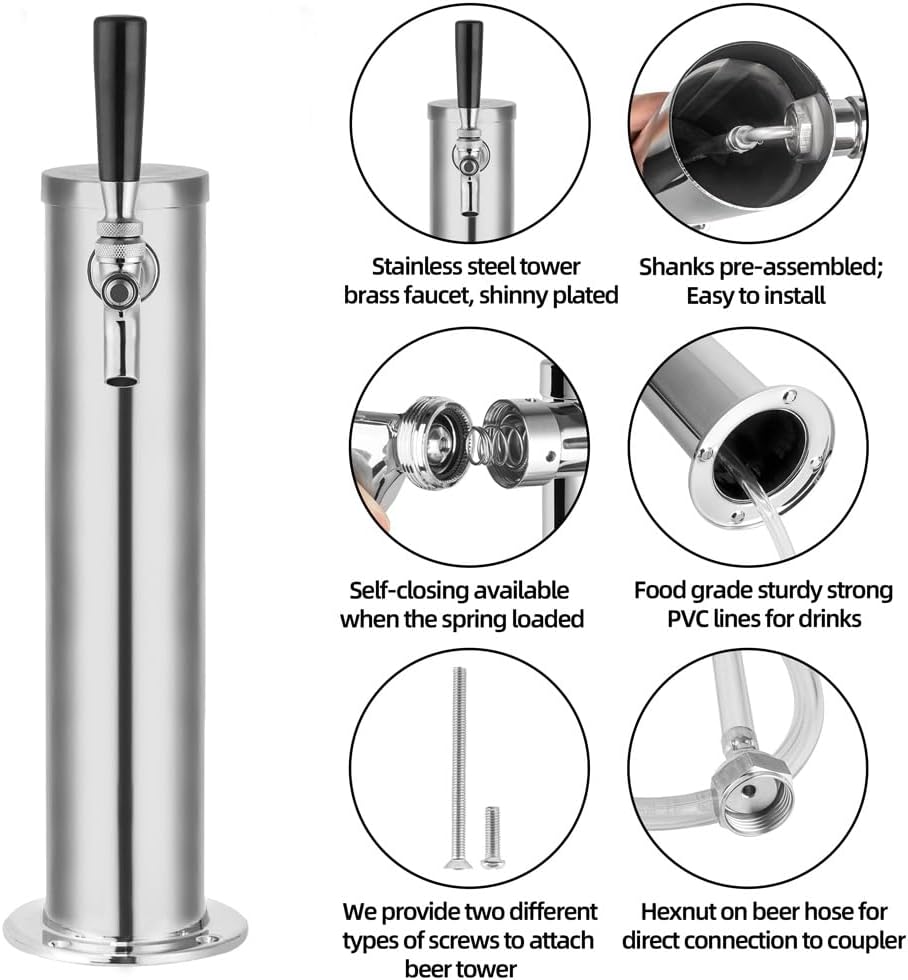 Stainless steel tower brass faucet, shinny plated

Shanks pre-assembled; Easy to install

Self-closing available when the spring loaded

Food grade sturdy strong PVC lines for drinks

We provide two different types of screws to attach beer tower

Hexnut on beer hose for direct connection to coupler