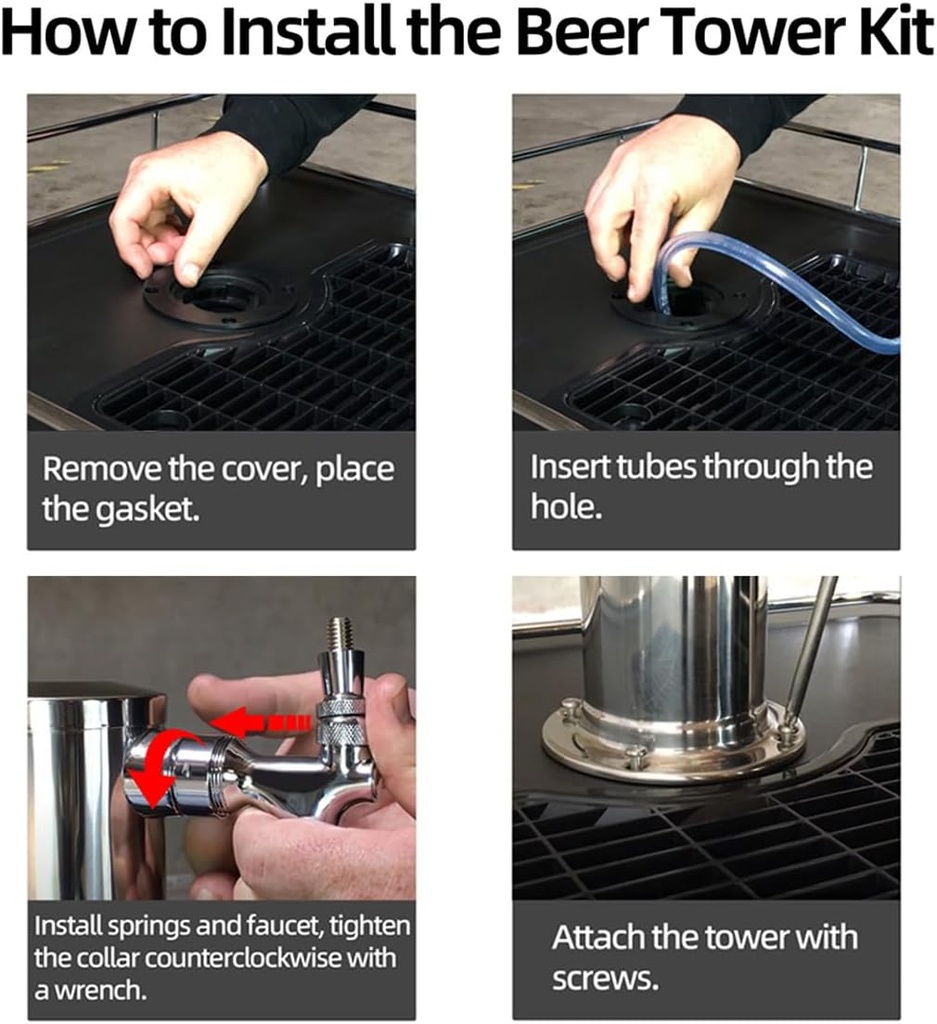 How to Install the Beer Tower Kit

Remove the cover, place the gasket.

Insert tubes through the hole.

Install springs and faucet, tighten the collar counterclockwise with a wrench.

Attach the tower with screws.