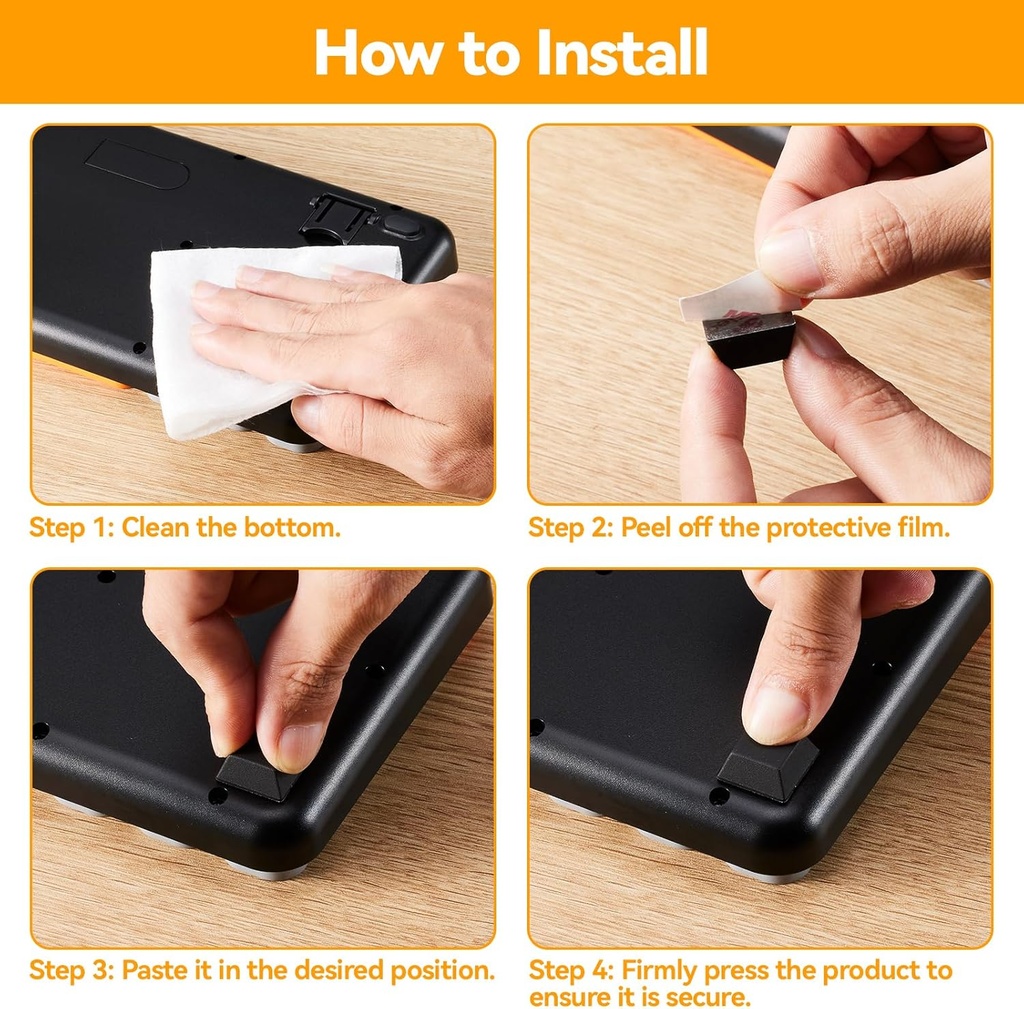 How to Install

Step 1: Clean the bottom.

Step 2: Peel off the protective film.

Step 3: Paste it in the desired position.

Step 4: Firmly press the product to ensure it is secure.