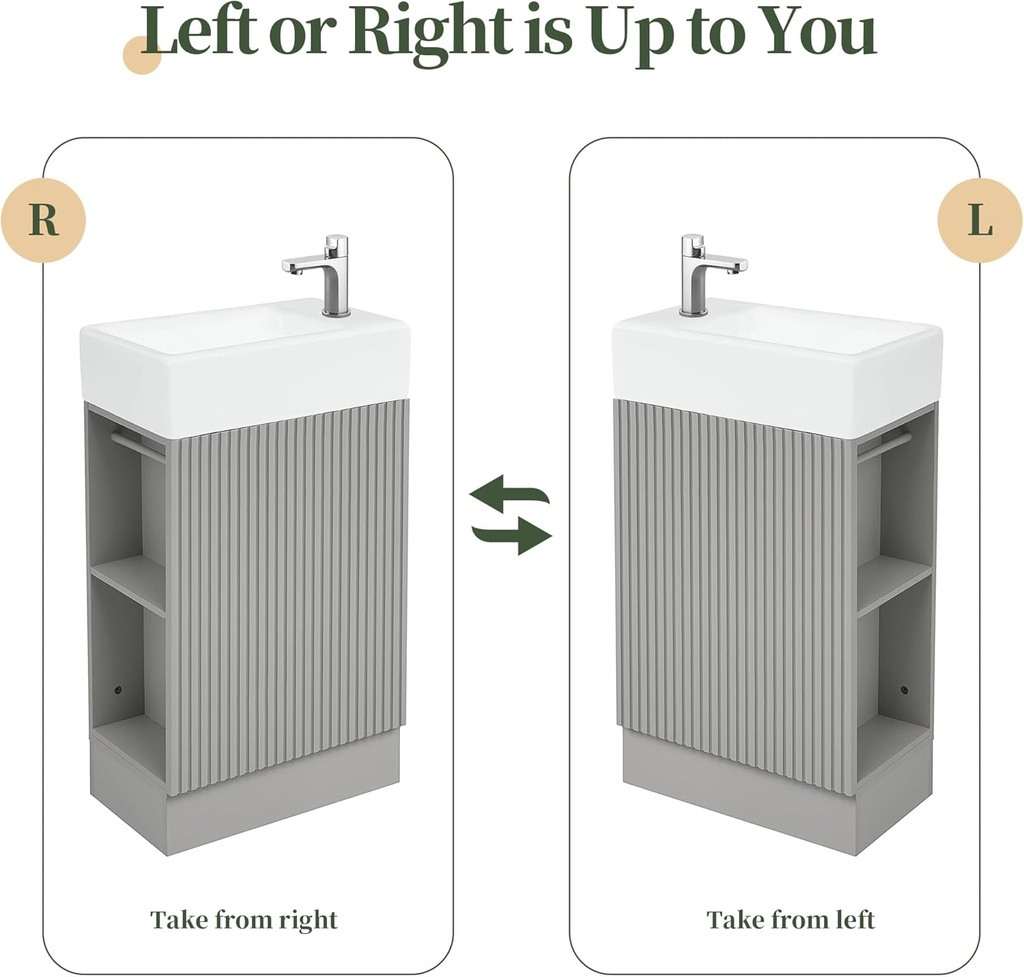 Left or Right is Up to You

R

Take from right

L

Take from left