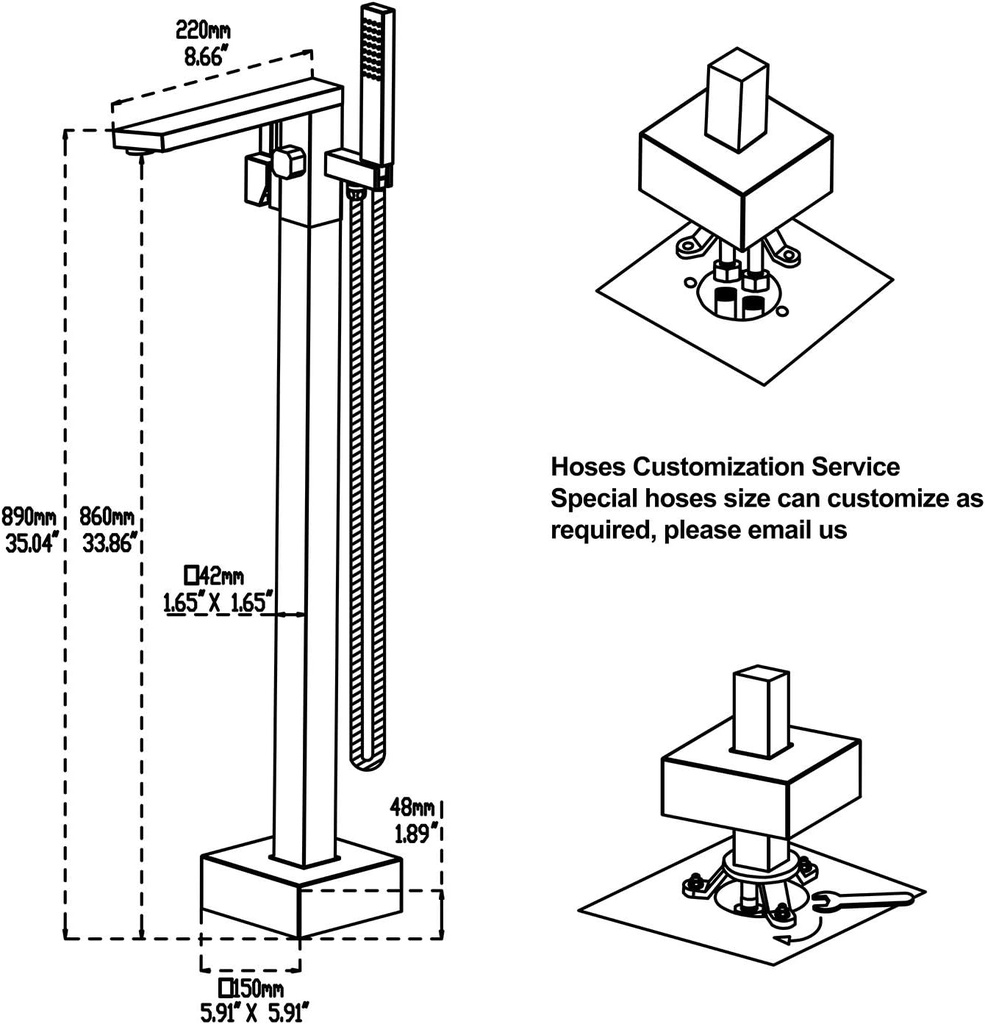 220mm
8.66"

890mm
35.04"

860mm
33.86"

□42mm
1.65" X 1.65"

48mm
1.89"

□150mm
5.91" X 5.91"

Hoses Customization Service
Special hoses size can customize as required, please email us