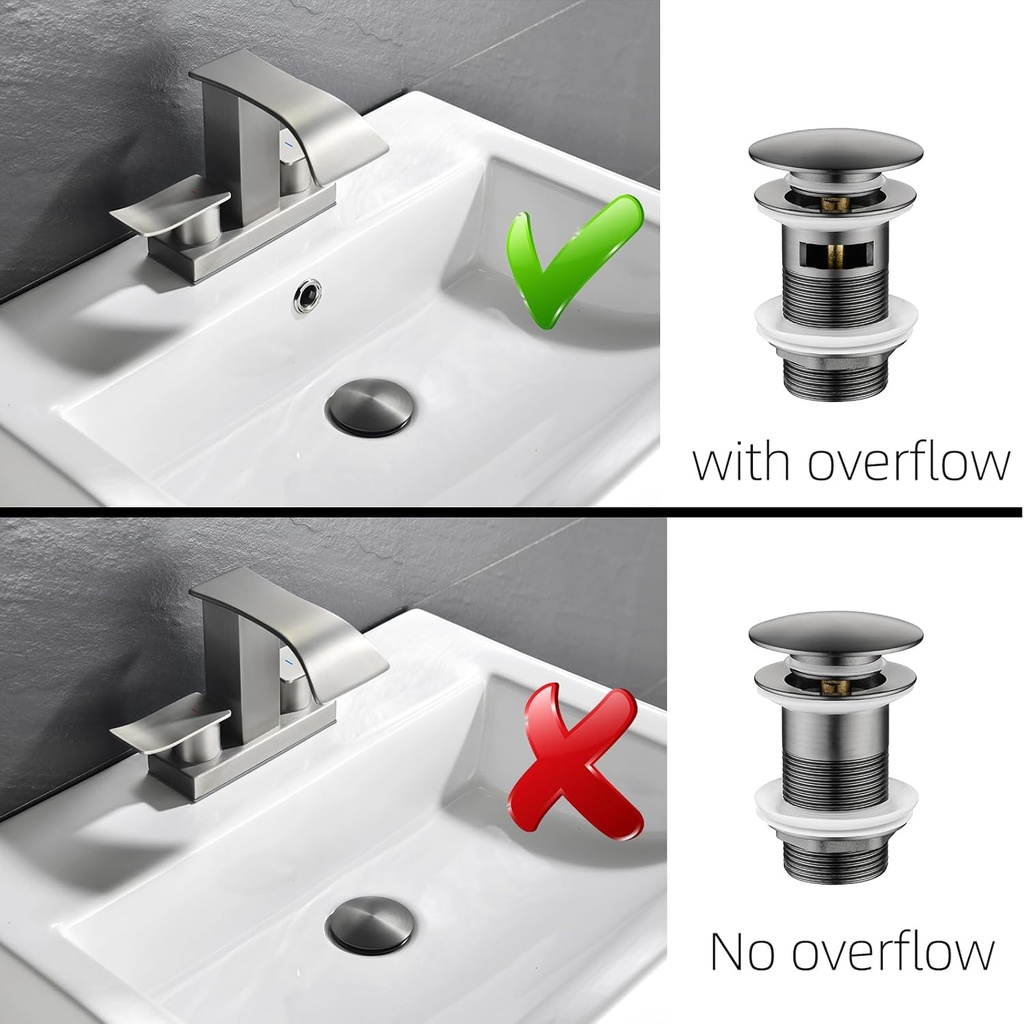 with overflow

No overflow