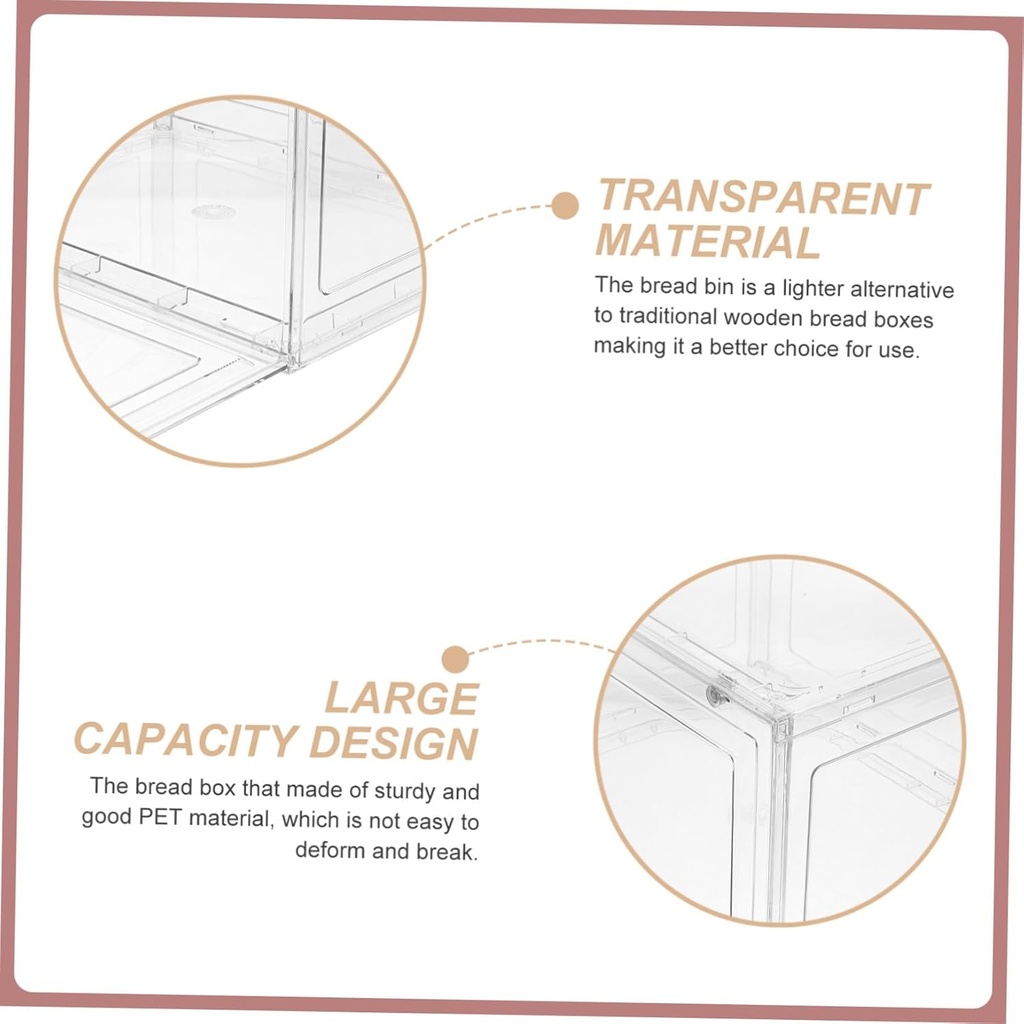 TRANSPARENT MATERIAL

The bread bin is a lighter alternative to traditional wooden bread boxes making it a better choice for use.

LARGE CAPACITY DESIGN

The bread box that made of sturdy and good PET material, which is not easy to deform and break.