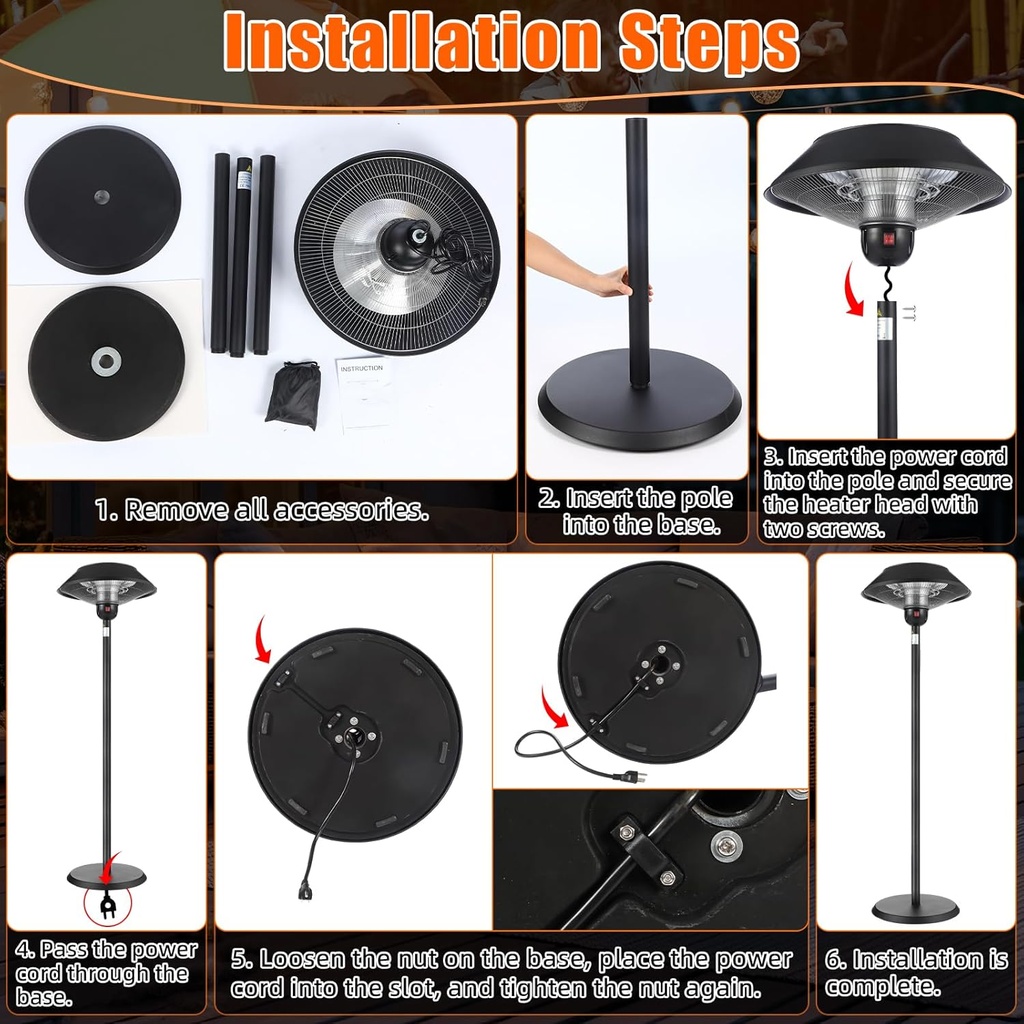 Installation Steps

INSTRUCTION

1. Remove all accessories.

2. Insert the pole into the base.

3. Insert the power cord into the pole and secure the heater head with two screws.

4. Pass the power cord through the base.

5. Loosen the nut on the base, place the power cord into the slot, and tighten the nut again.

6. Installation is complete.